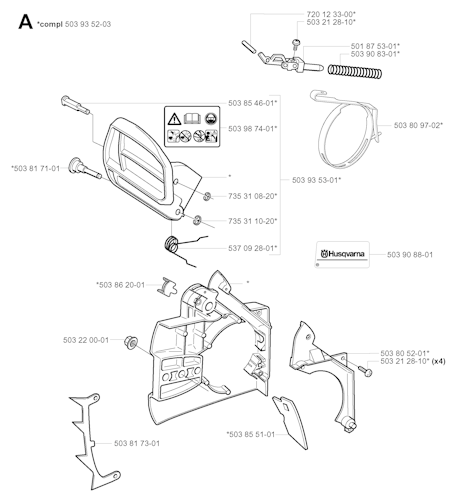 A *compl 503 93 52-03

720 12 33-00*
503 21 28-10*
501 87 53-01*
503 90 83-01*

503 85 46-01*
503 98 74-01*
503 80 97-02*

*503 81 71-01
*
503 93 53-01*
735 31 08-20*
735 31 10-20*
537 09 28-01*

Husqvarna
503 90 88-01

*503 86 20-01
*

503 22 00-01

503 80 52-01*
503 21 28-10* (x4)

*503 85 51-01
503 81 73-01