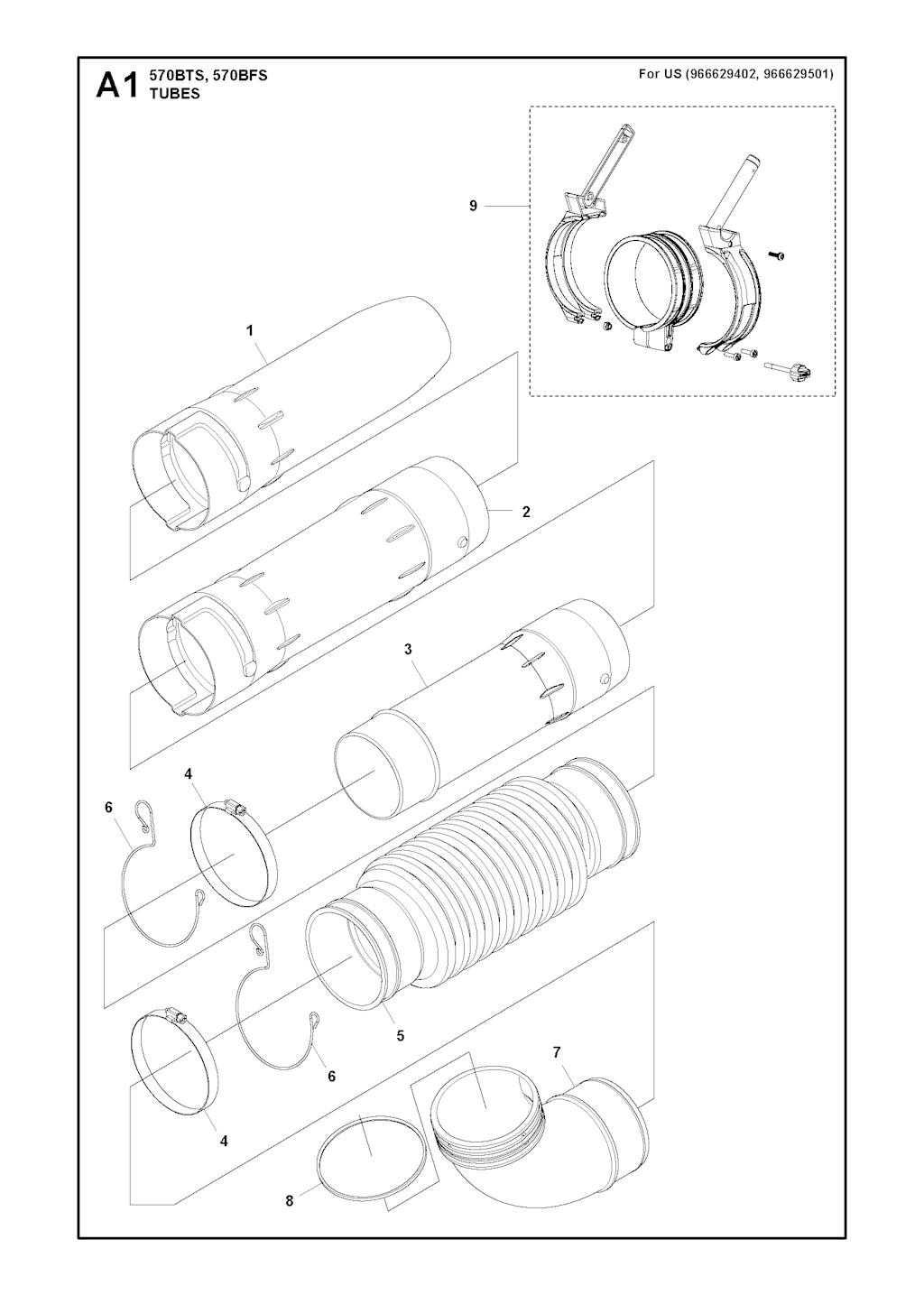 A1 570BTS, 570BFS
TUBES

For US (966629402, 966629501)

9

1

2

3

4

6

5

6

4

7

8