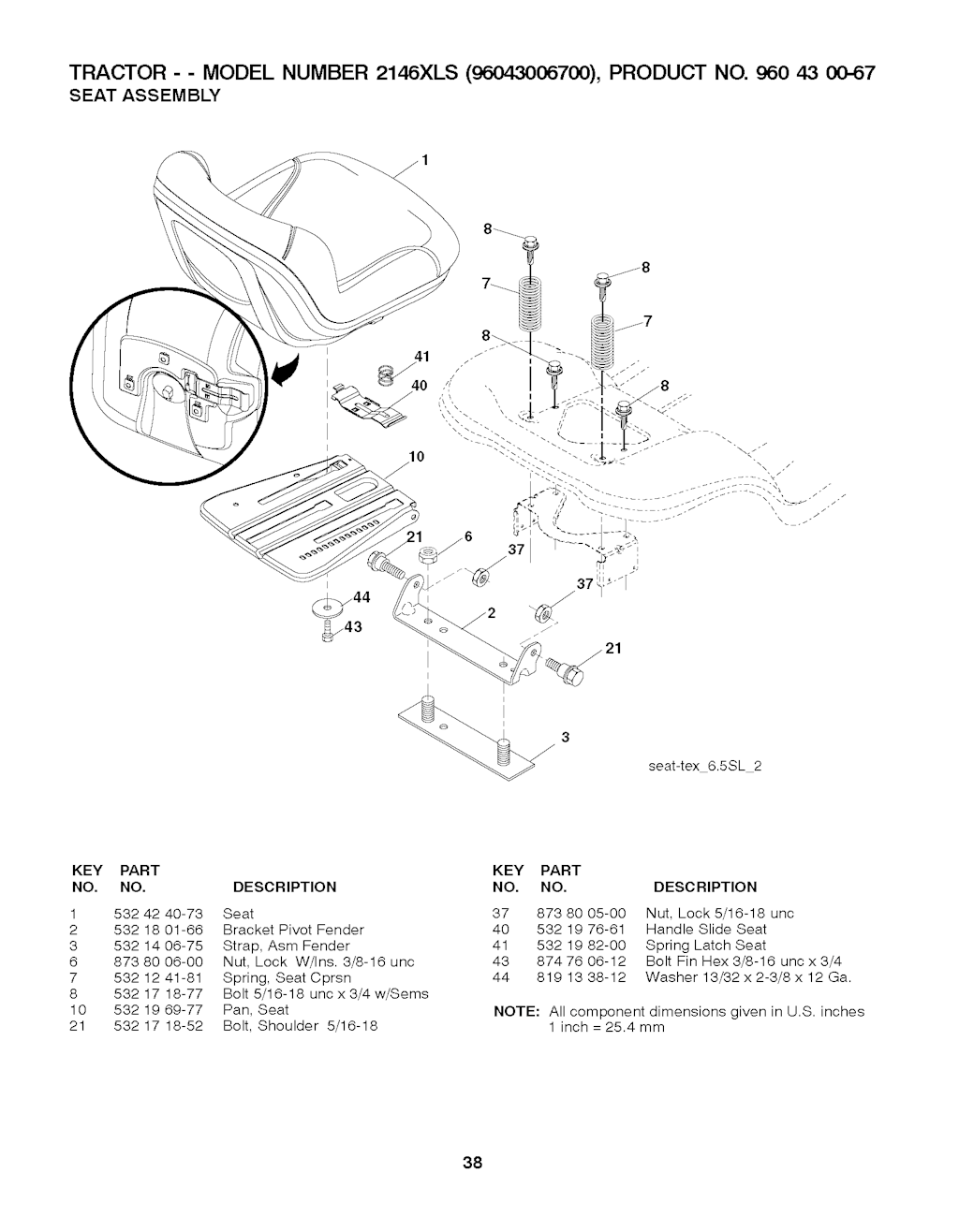 TRACTOR - - MODEL NUMBER 2146XLS (96043006700), PRODUCT NO. 960 43 00-67
SEAT ASSEMBLY

1
8
8
7
7
8
8
41
40
10
21
6
37
37
44
43
2
21
3

seat-tex_6.5SL_2

| KEY NO. | PART NO. | DESCRIPTION |
|---|---|---|
| 1 | 532 42 40-73 | Seat |
| 2 | 532 18 01-66 | Bracket Pivot Fender |
| 3 | 532 14 06-75 | Strap, Asm Fender |
| 6 | 873 80 06-00 | Nut, Lock W/Ins. 3/8-16 unc |
| 7 | 532 12 41-81 | Spring, Seat Cprsn |
| 8 | 532 17 18-77 | Bolt 5/16-18 unc x 3/4 w/Sems |
| 10 | 532 19 69-77 | Pan, Seat |
| 21 | 532 17 18-52 | Bolt, Shoulder 5/16-18 |

| KEY NO. | PART NO. | DESCRIPTION |
|---|---|---|
| 37 | 873 80 05-00 | Nut, Lock 5/16-18 unc |
| 40 | 532 19 76-61 | Handle Slide Seat |
| 41 | 532 19 82-00 | Spring Latch Seat |
| 43 | 874 76 06-12 | Bolt Fin Hex 3/8-16 unc x 3/4 |
| 44 | 819 13 38-12 | Washer 13/32 x 2-3/8 x 12 Ga. |

NOTE: All component dimensions given in U.S. inches
1 inch = 25.4 mm

38