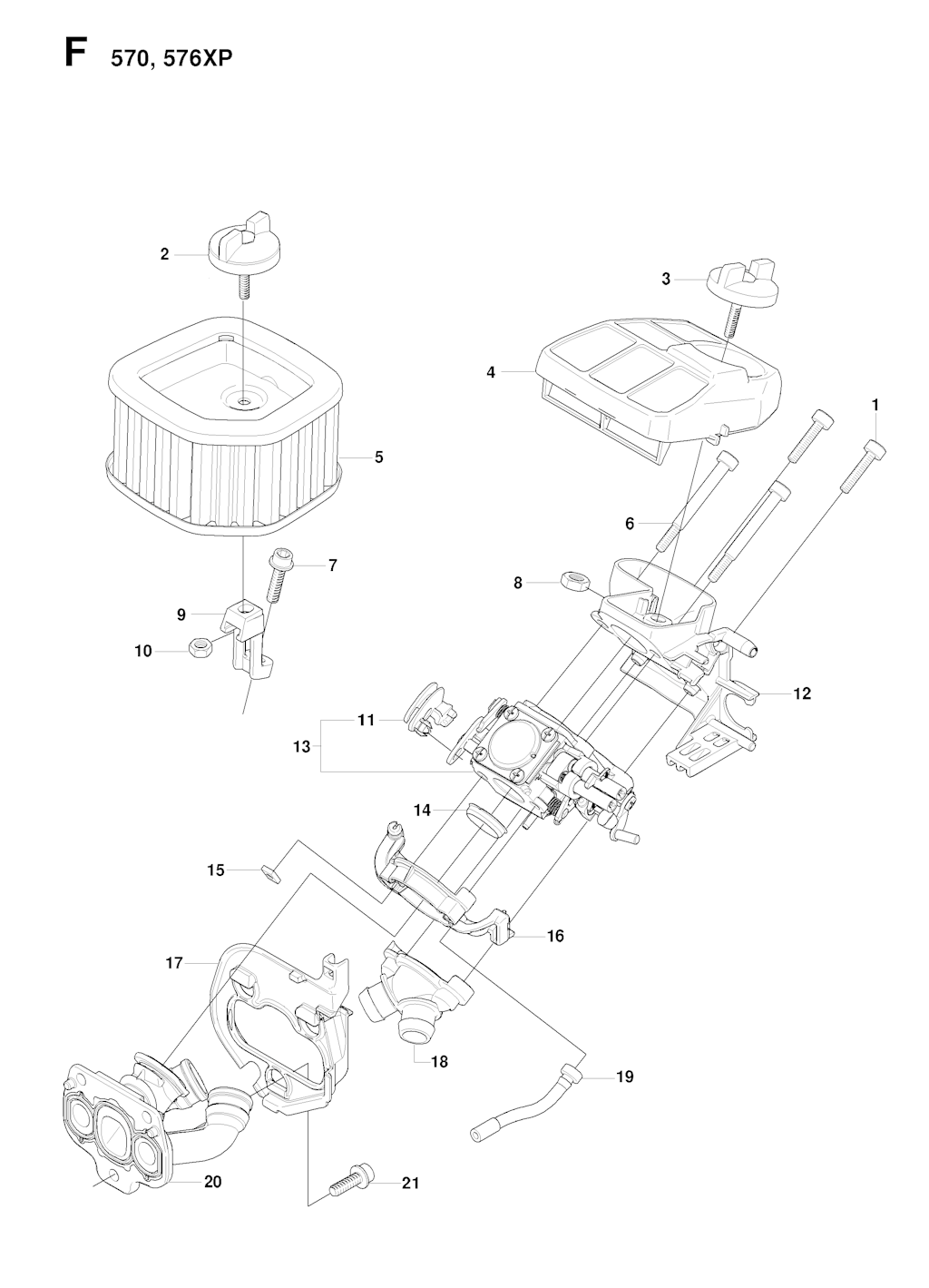 F 570, 576XP

2
3
4
1
5
6
7
8
9
10
12
11
13
14
15
16
17
18
19
20
21