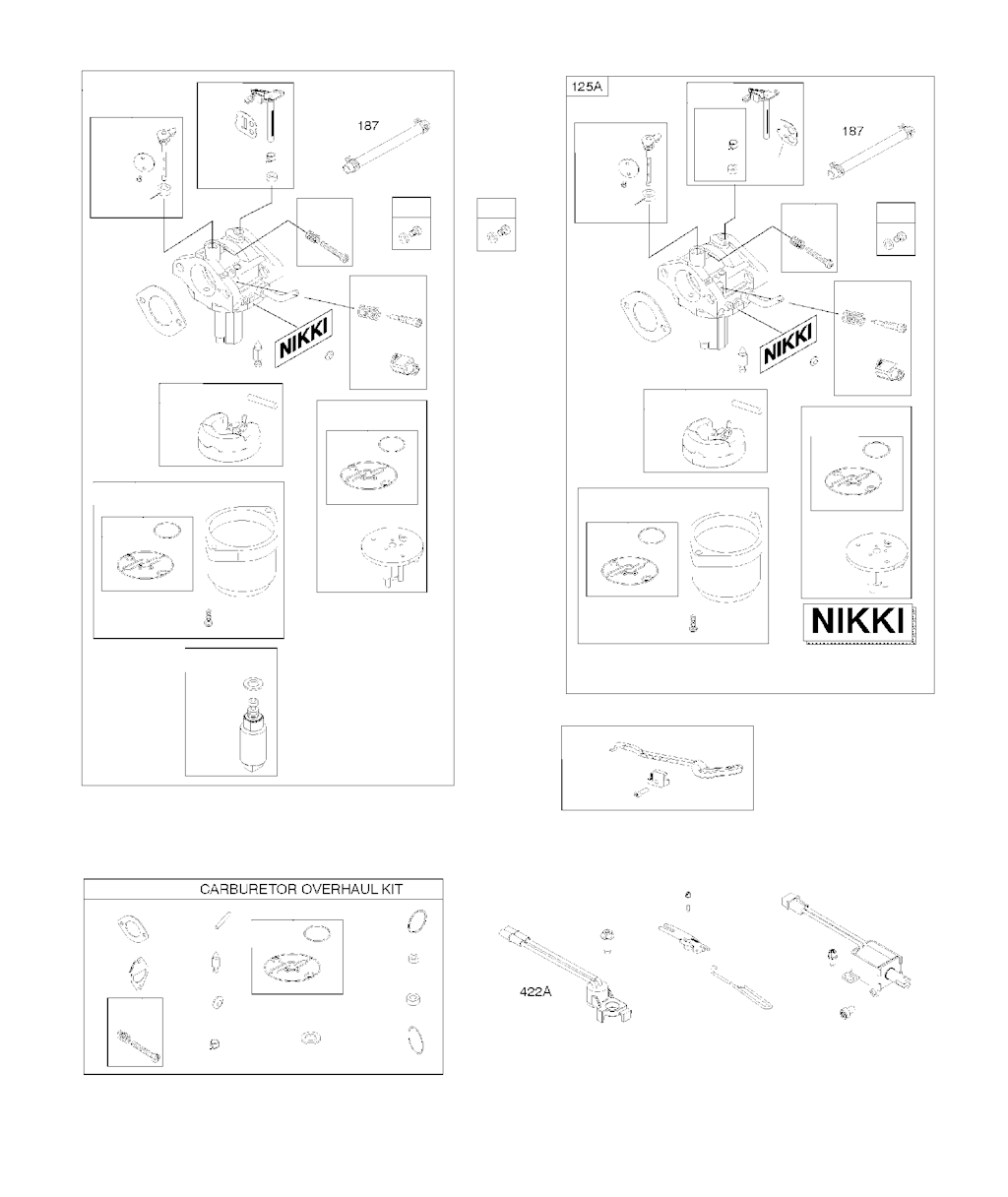 187

NIKKI

125A

187

NIKKI

NIKKI

CARBURETOR OVERHAUL KIT

422A