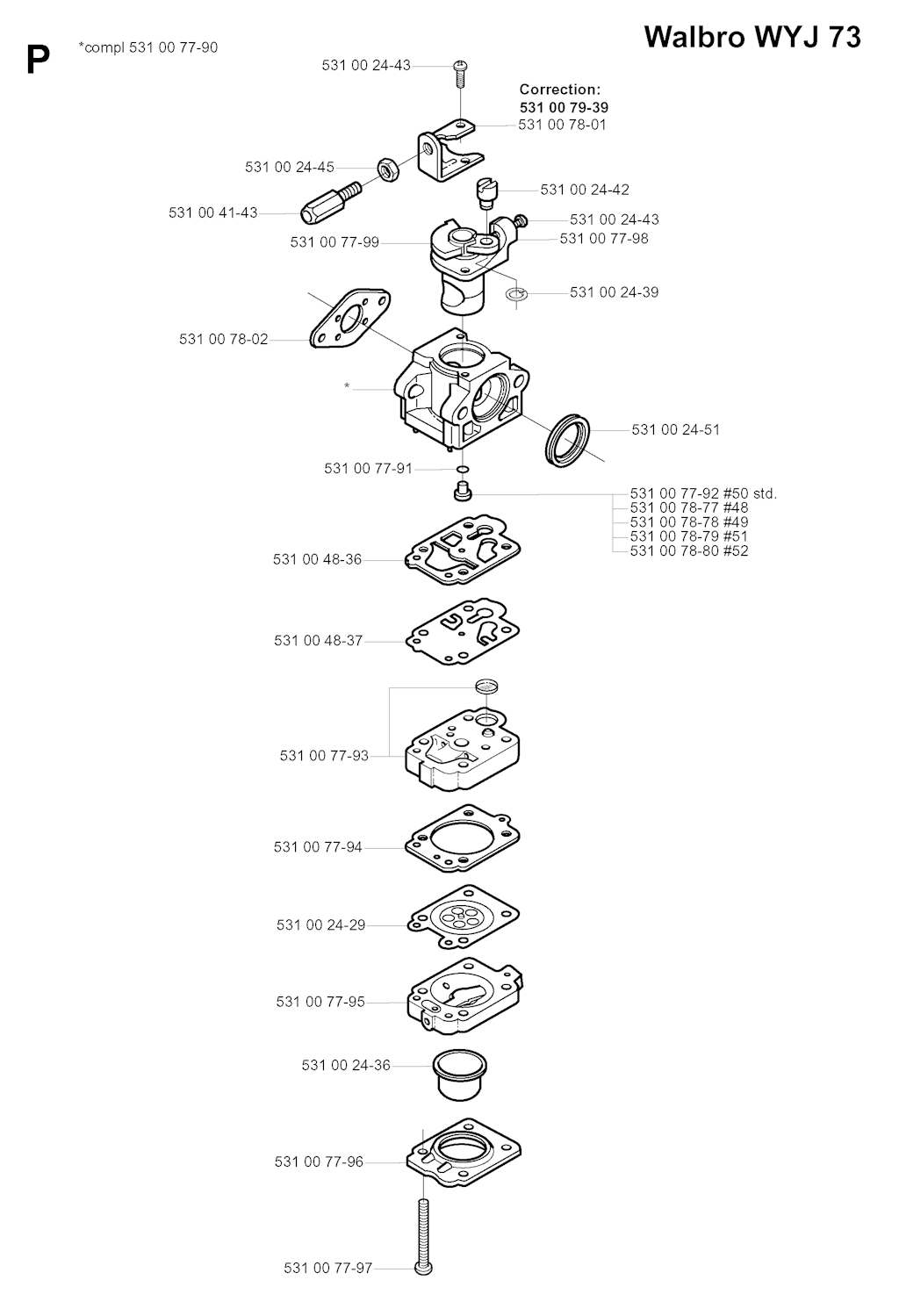 P

*compl 531 00 77-90

Walbro WYJ 73

531 00 24-43

Correction:
531 00 79-39

531 00 78-01

531 00 24-45

531 00 24-42

531 00 41-43

531 00 24-43

531 00 77-99

531 00 77-98

531 00 24-39

531 00 78-02

*

531 00 24-51

531 00 77-91

531 00 77-92 #50 std.
531 00 78-77 #48
531 00 78-78 #49
531 00 78-79 #51
531 00 78-80 #52

531 00 48-36

531 00 48-37

531 00 77-93

531 00 77-94

531 00 24-29

531 00 77-95

531 00 24-36

531 00 77-96

531 00 77-97