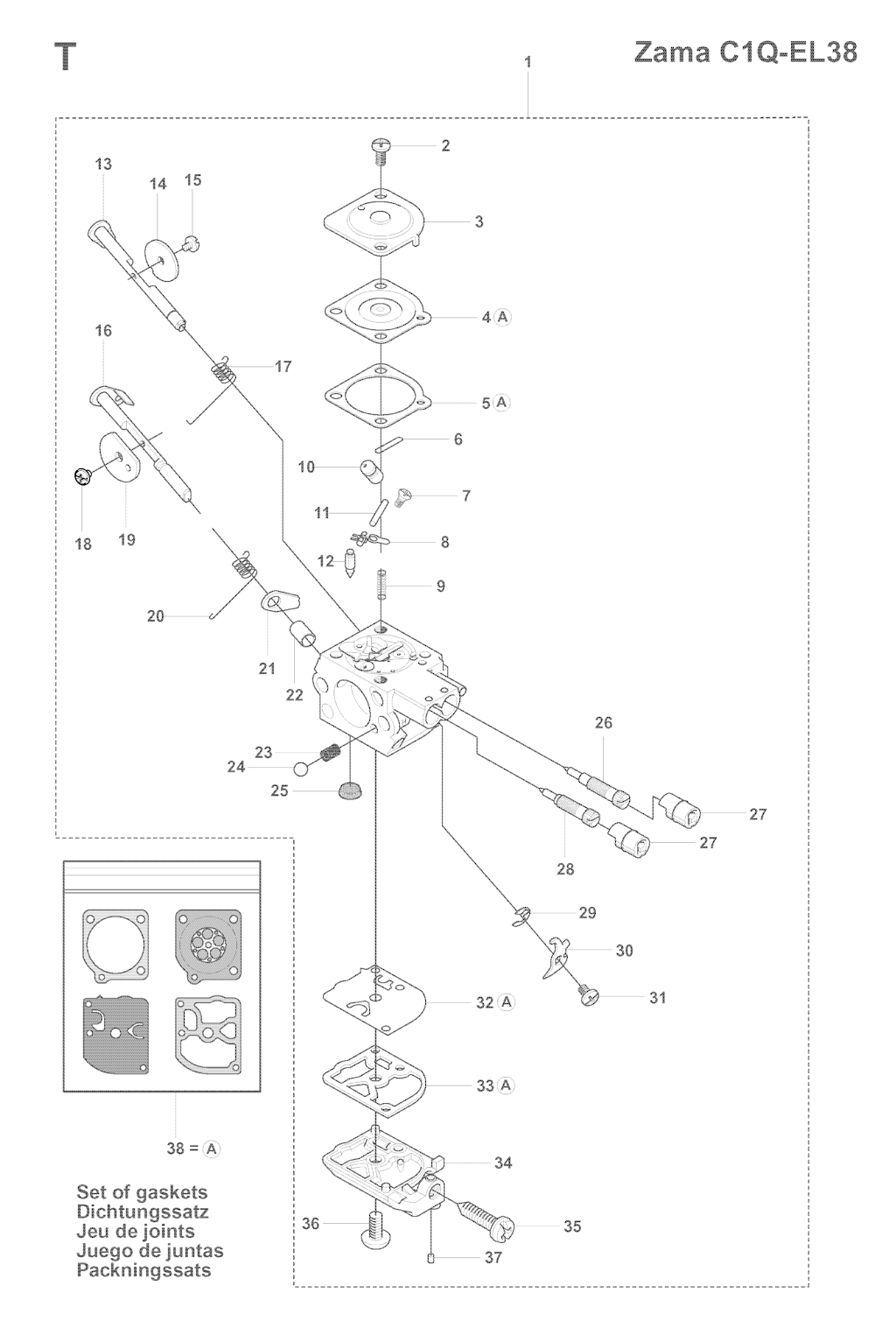 T

Zama C1Q-EL38

1

2
3
4 A
5 A
6
7
8
9
10
11
12
13
14
15
16
17
18
19
20
21
22
23
24
25
26
27
27
28
29
30
31
32 A
33 A
34
35
36
37

38 = A

Set of gaskets
Dichtungssatz
Jeu de joints
Juego de juntas
Packningssats