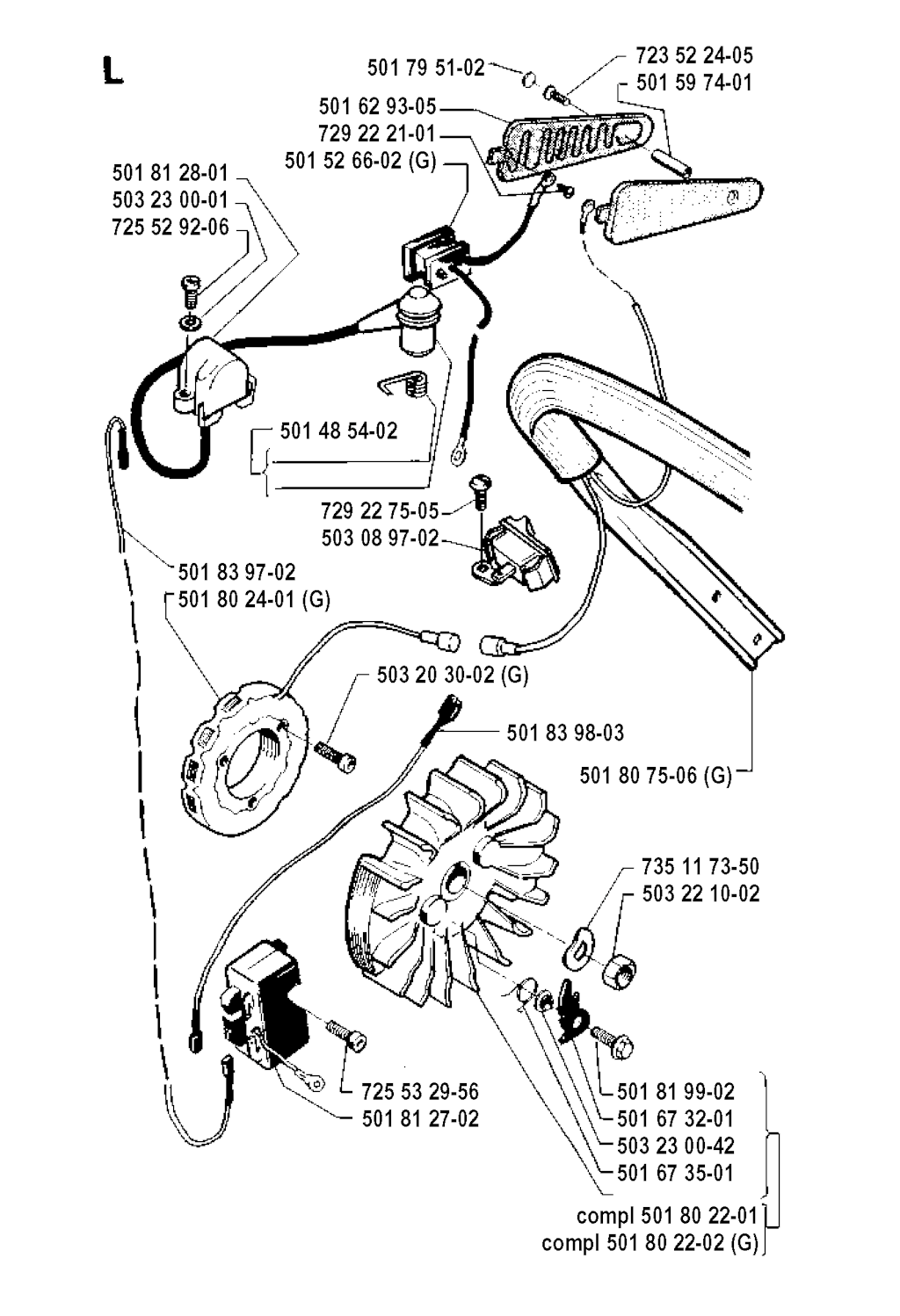 L

501 79 51-02
723 52 24-05
501 59 74-01
501 62 93-05
729 22 21-01
501 52 66-02 (G)
501 81 28-01
503 23 00-01
725 52 92-06
501 48 54-02
729 22 75-05
503 08 97-02
501 83 97-02
501 80 24-01 (G)
503 20 30-02 (G)
501 83 98-03
501 80 75-06 (G)
735 11 73-50
503 22 10-02
725 53 29-56
501 81 27-02
501 81 99-02
501 67 32-01
503 23 00-42
501 67 35-01
compl 501 80 22-01
compl 501 80 22-02 (G)