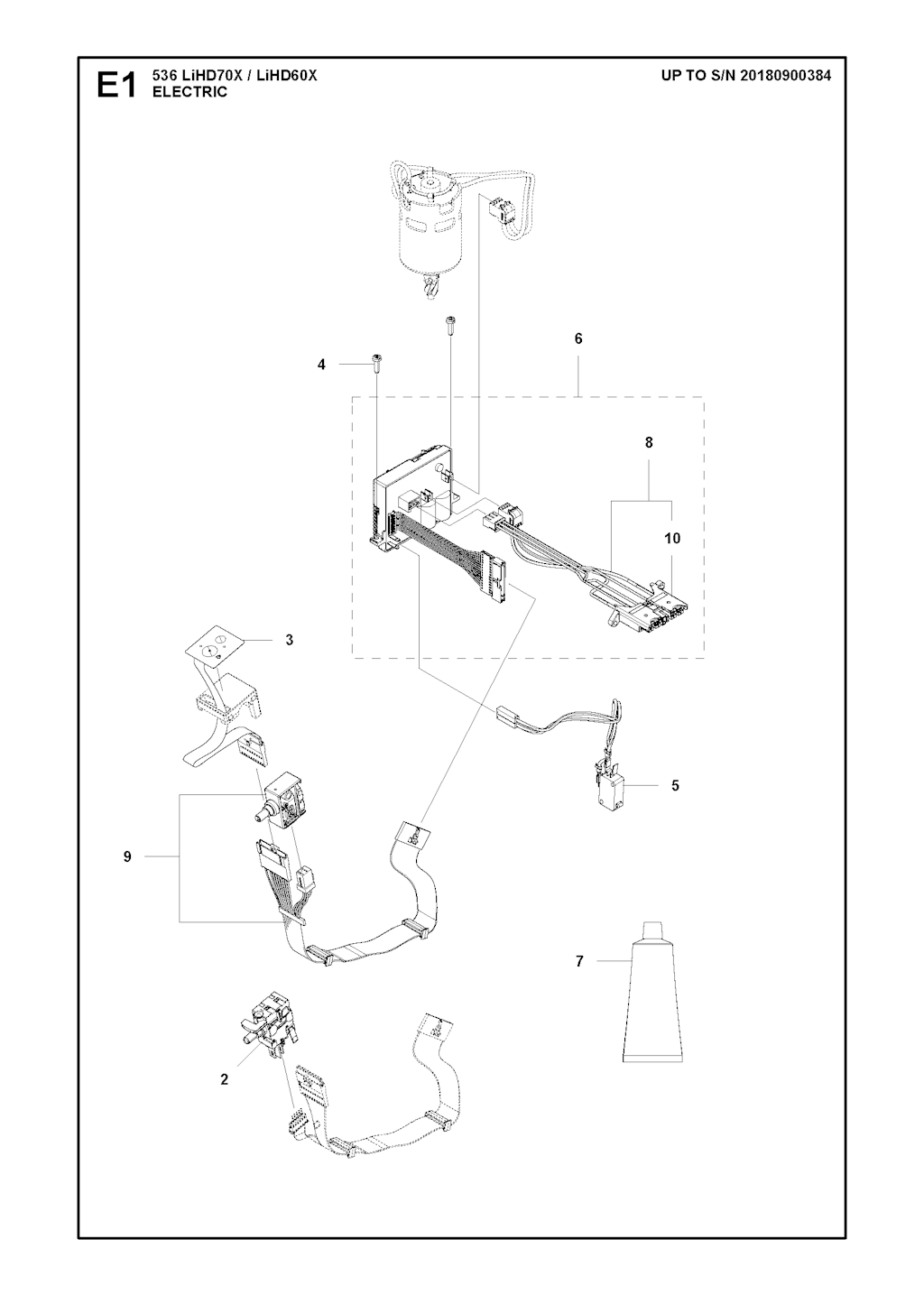 E1 536 LiHD70X / LiHD60X
ELECTRIC

UP TO S/N 20180900384

6

4

8

10

3

5

9

7

2