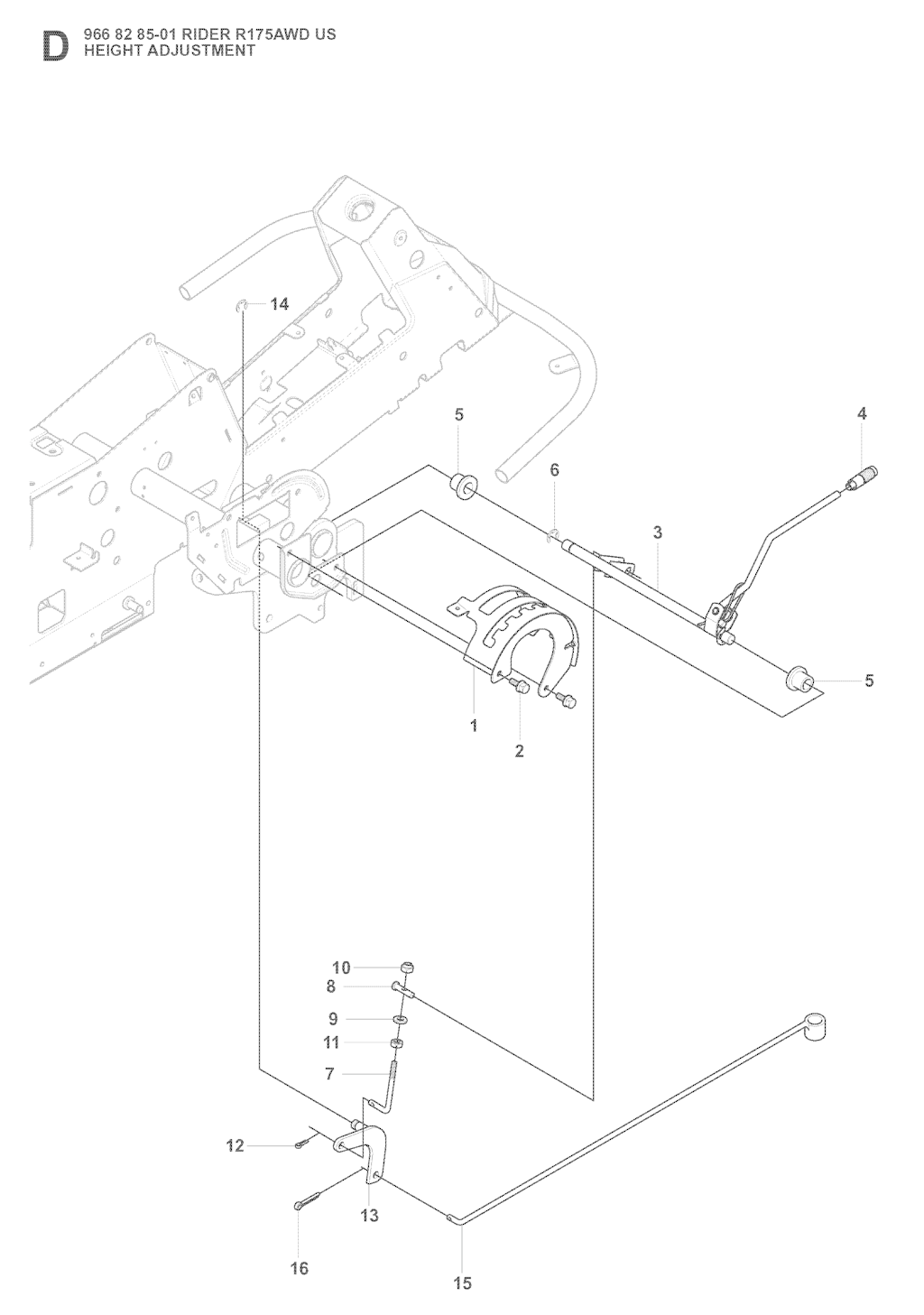 D

966 82 85-01 RIDER R175AWD US
HEIGHT ADJUSTMENT

14
5
4
6
3
5
1
2
10
8
9
11
7
12
13
16
15