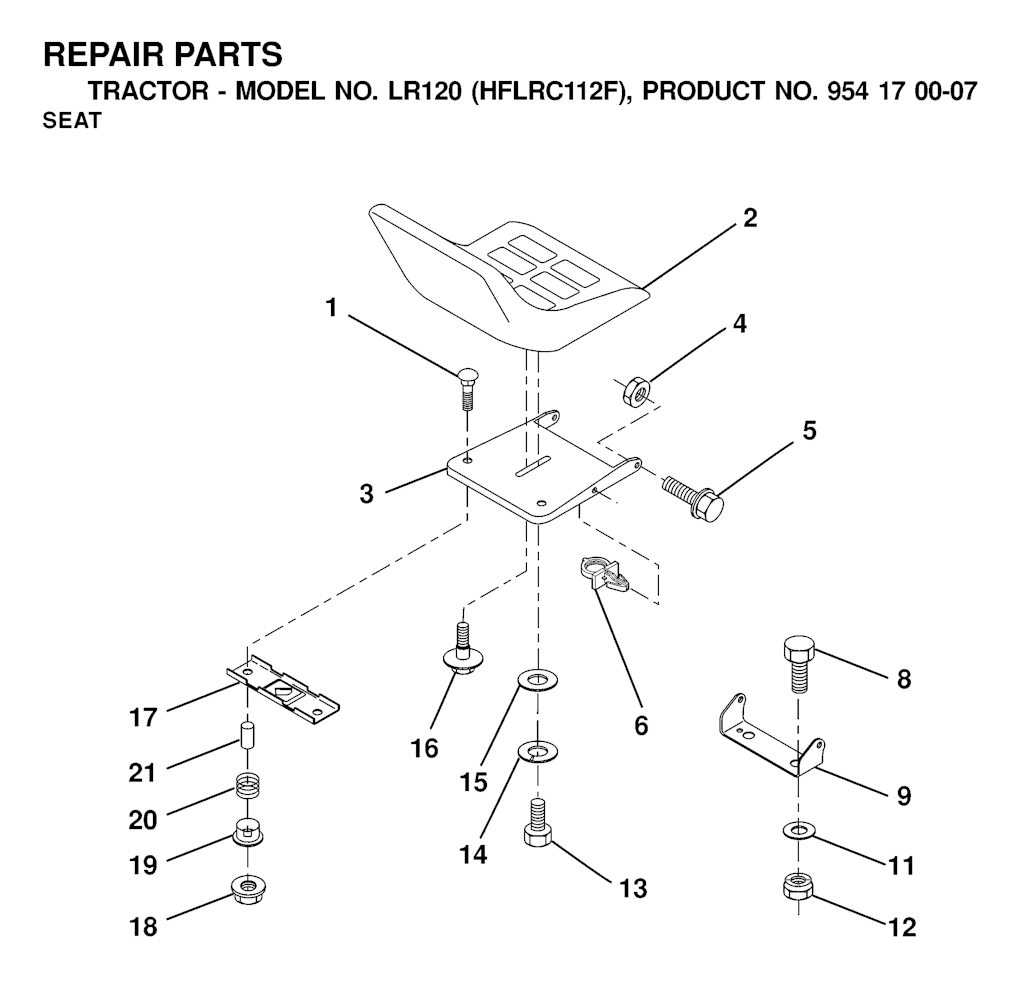 REPAIR PARTS
TRACTOR - MODEL NO. LR120 (HFLRC112F), PRODUCT NO. 954 17 00-07
SEAT

2
1
4
5
3
6
8
17
16
15
9
21
20
14
11
19
13
18
12