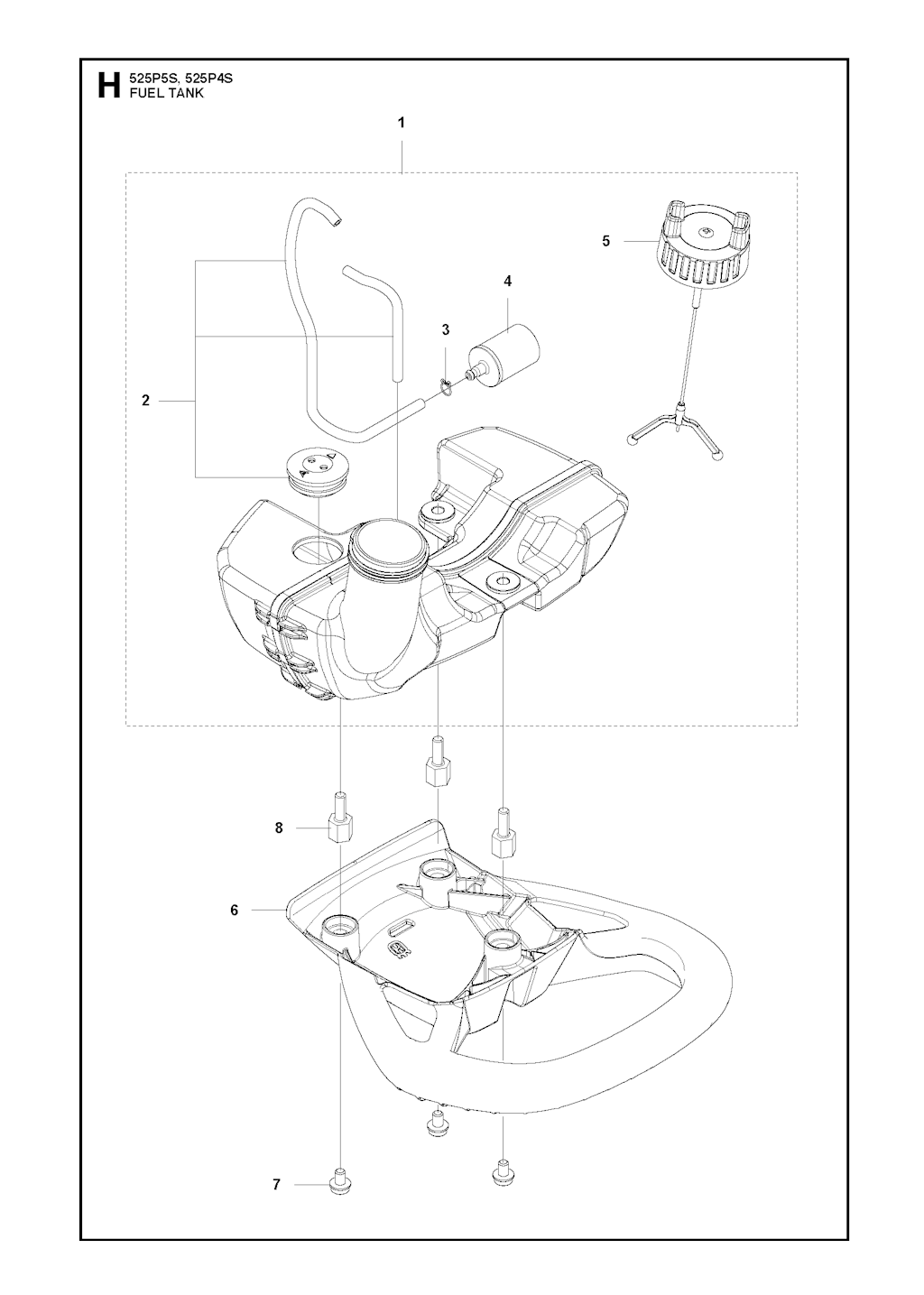 H 525P5S, 525P4S
FUEL TANK

1

5

4

3

2

8

6

7