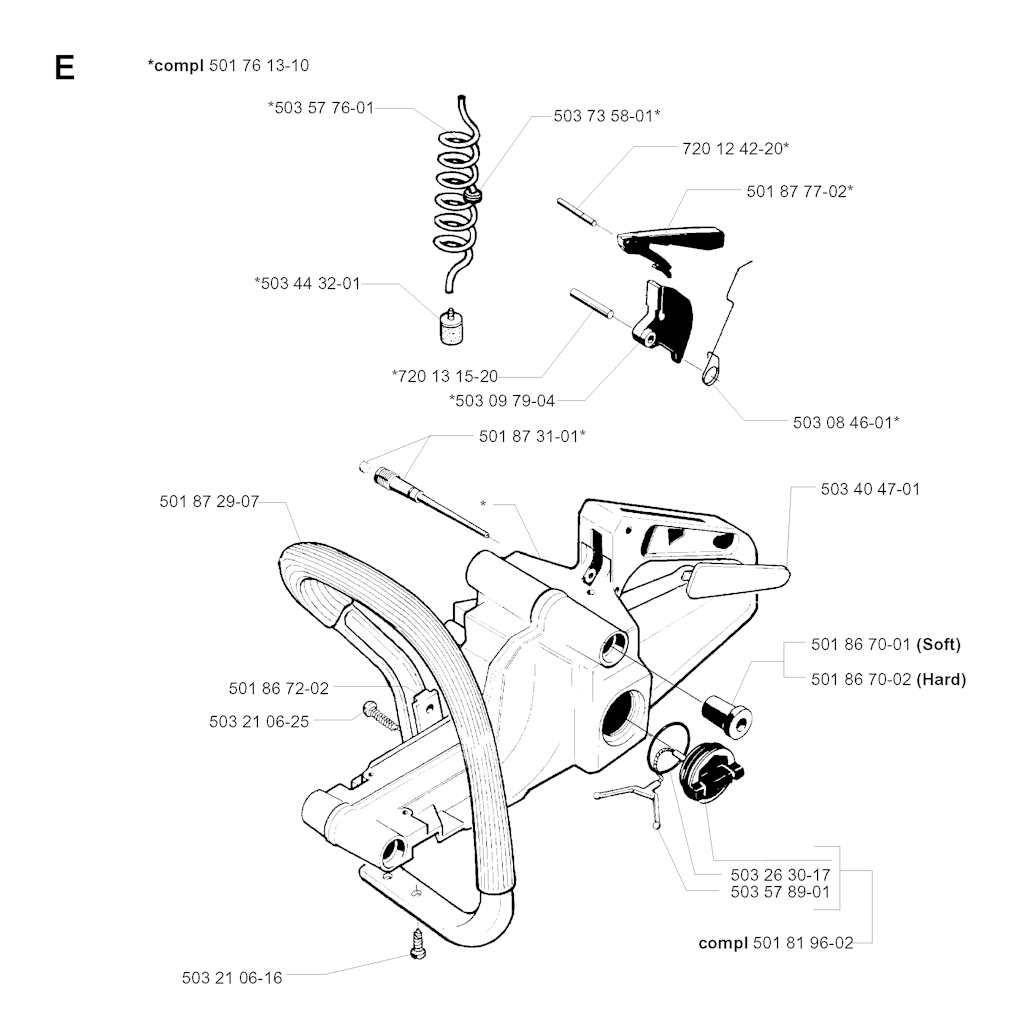 E

*compl 501 76 13-10

*503 57 76-01

503 73 58-01*

720 12 42-20*

501 87 77-02*

*503 44 32-01

*720 13 15-20

*503 09 79-04

503 08 46-01*

501 87 31-01*

501 87 29-07

*

503 40 47-01

501 86 70-01 (Soft)

501 86 70-02 (Hard)

501 86 72-02

503 21 06-25

503 26 30-17

503 57 89-01

compl 501 81 96-02

503 21 06-16