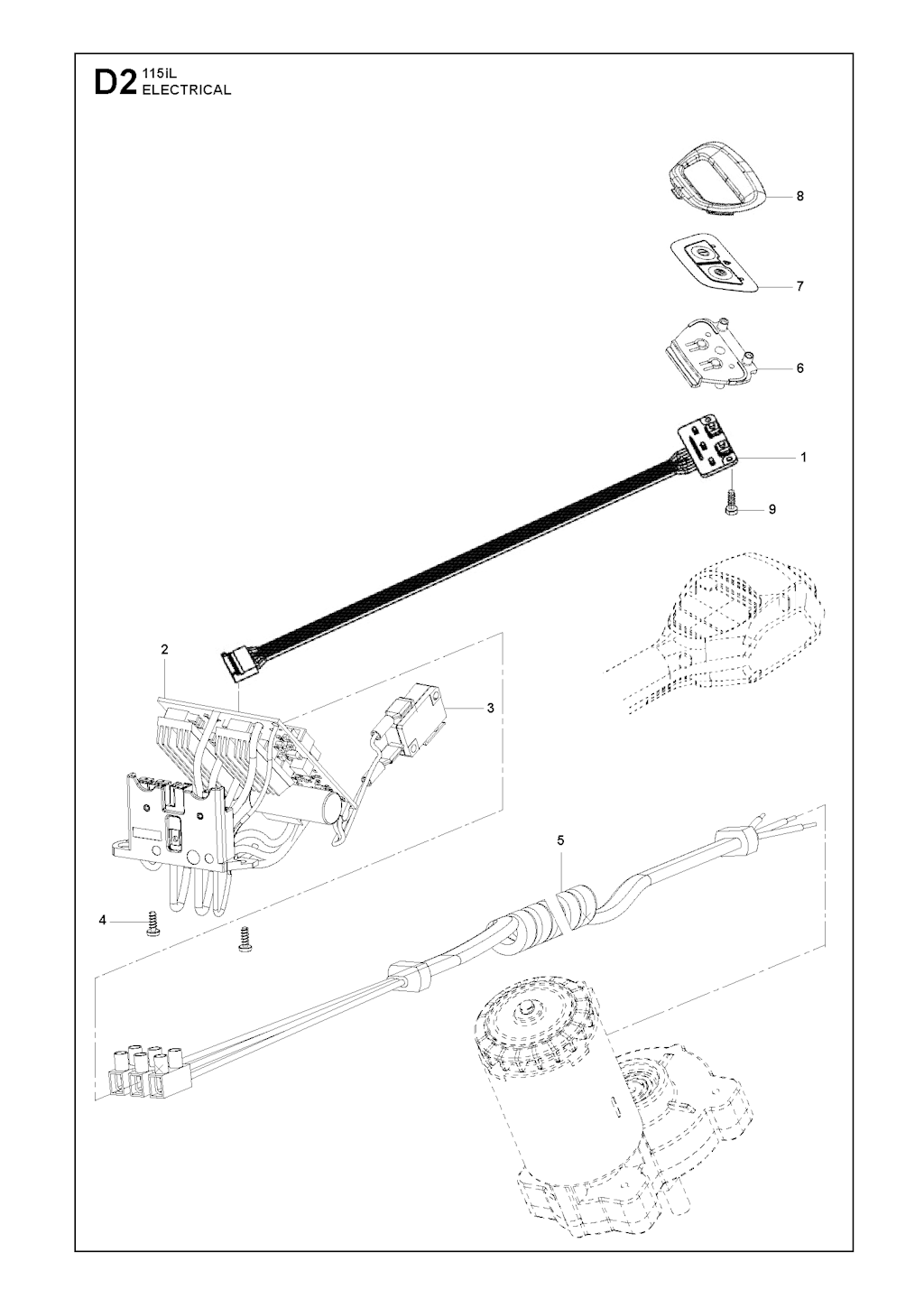 D2 115iL
ELECTRICAL

8

7

6

1

9

2

3

5

4