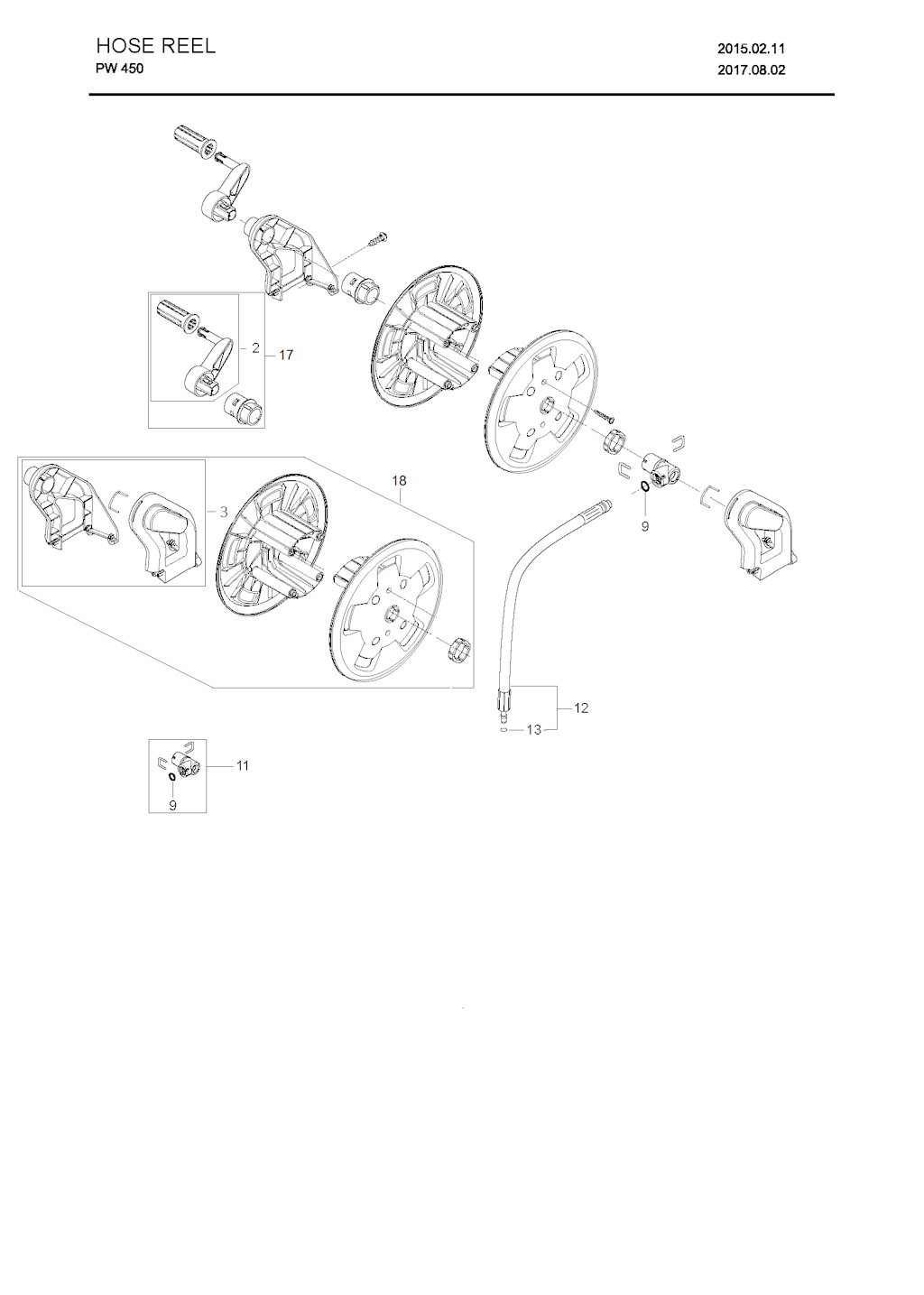 HOSE REEL
PW 450

2015.02.11
2017.08.02

2
17
18
3
9
12
13
11
9