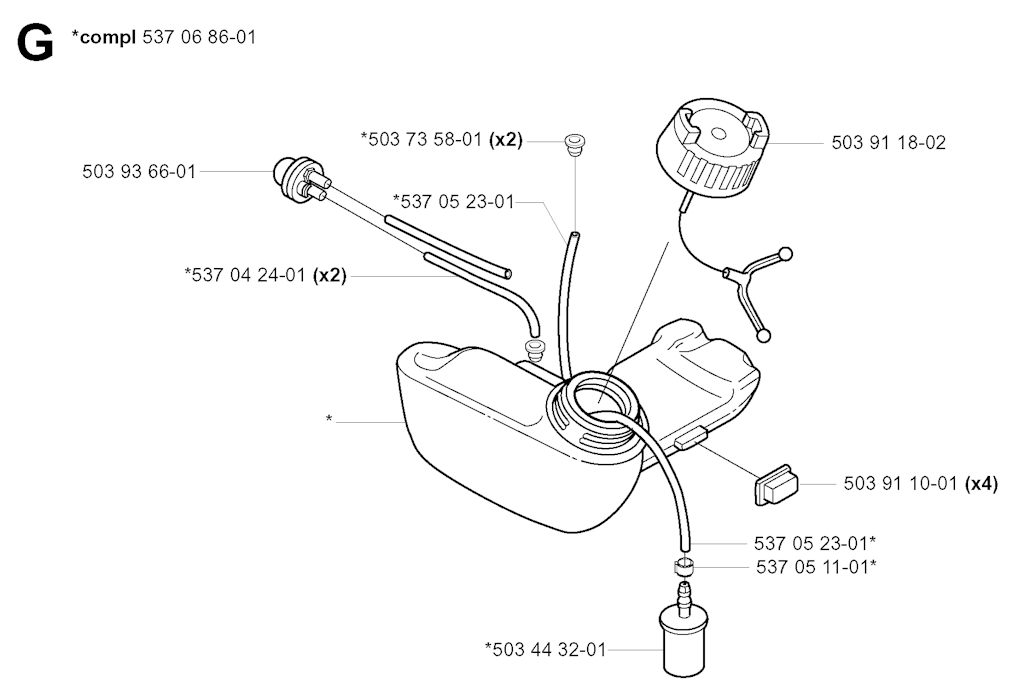 G *compl 537 06 86-01

*503 73 58-01 (x2)

503 91 18-02

503 93 66-01

*537 05 23-01

*537 04 24-01 (x2)

*

503 91 10-01 (x4)

537 05 23-01*

537 05 11-01*

*503 44 32-01