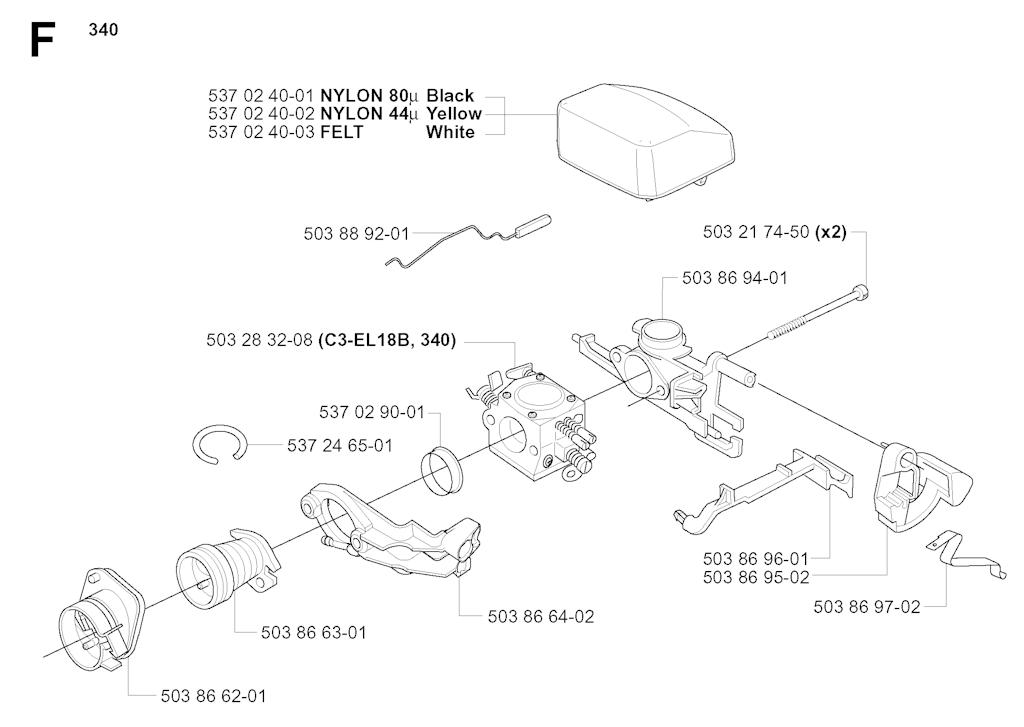 F 340

537 02 40-01 NYLON 80µ Black
537 02 40-02 NYLON 44µ Yellow
537 02 40-03 FELT White

503 88 92-01

503 21 74-50 (x2)

503 86 94-01

503 28 32-08 (C3-EL18B, 340)

537 02 90-01

537 24 65-01

503 86 96-01
503 86 95-02

503 86 97-02

503 86 64-02

503 86 63-01

503 86 62-01