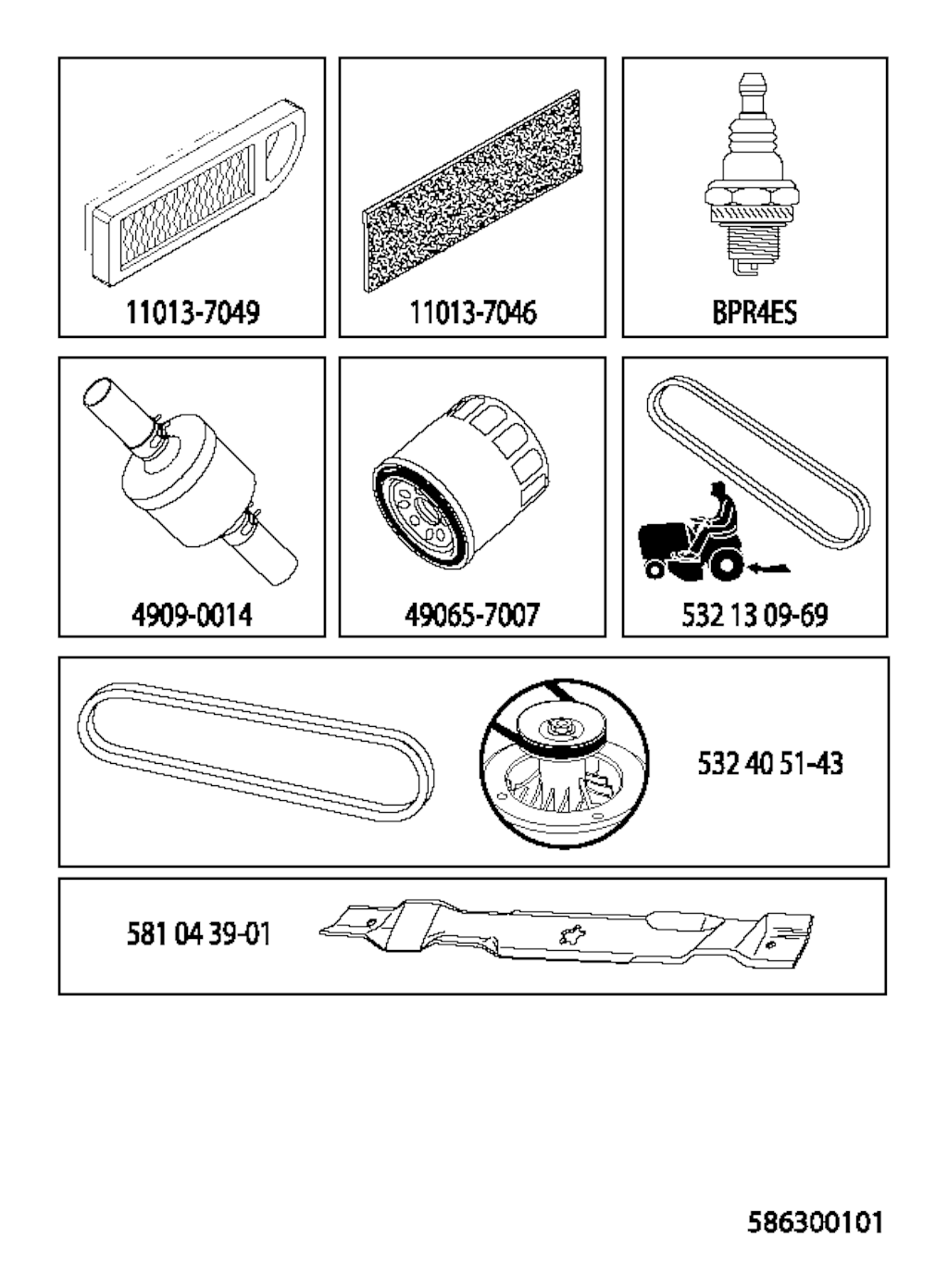 11013-7049

11013-7046

BPR4ES

4909-0014

49065-7007

532 13 09-69

532 40 51-43

581 04 39-01

586300101