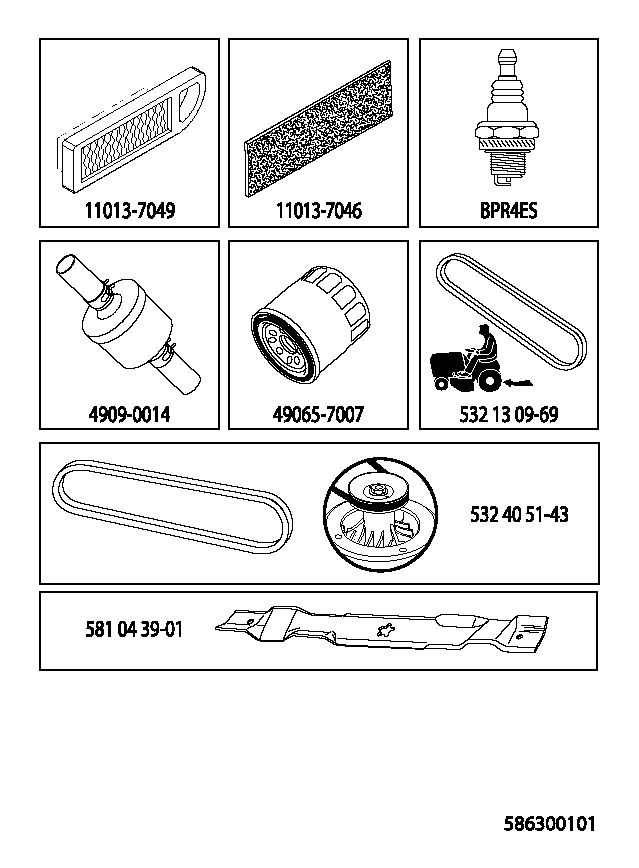 11013-7049

11013-7046

BPR4ES

4909-0014

49065-7007

532 13 09-69

532 40 51-43

581 04 39-01

586300101