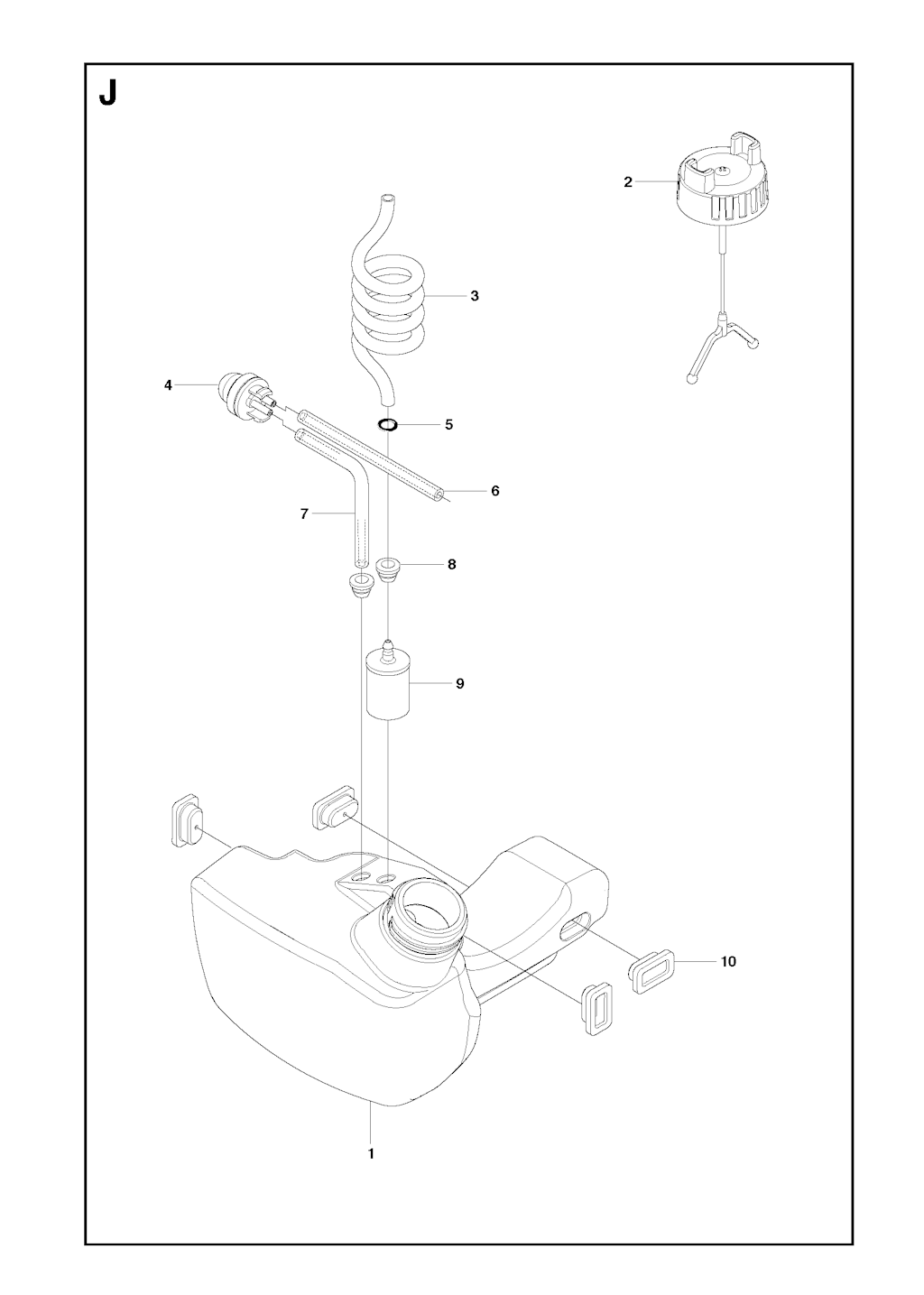 J

2

3

4

5

6

7

8

9

10

1