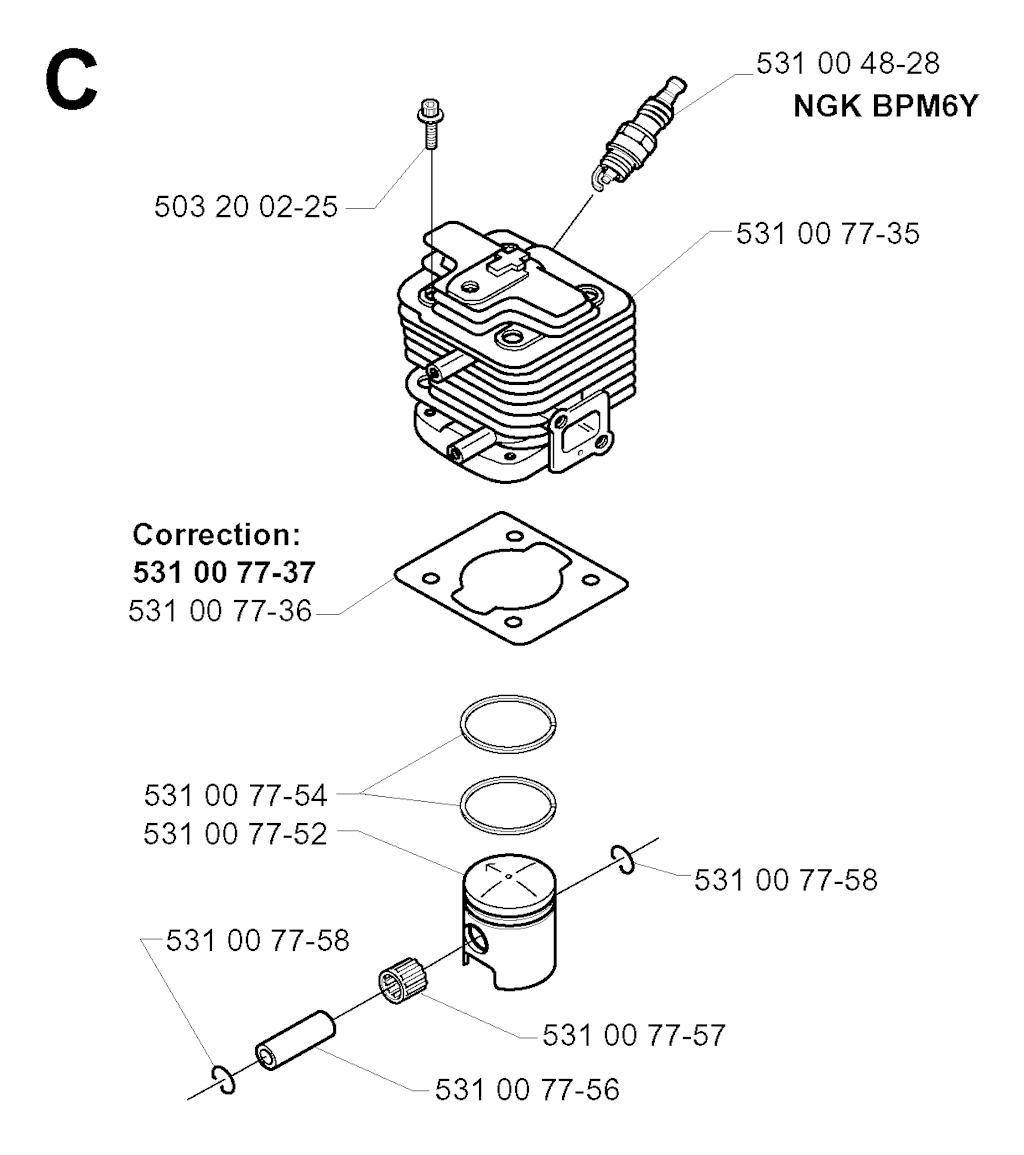 C

531 00 48-28
NGK BPM6Y

503 20 02-25

531 00 77-35

Correction:
531 00 77-37
531 00 77-36

531 00 77-54
531 00 77-52

531 00 77-58

531 00 77-58

531 00 77-57

531 00 77-56