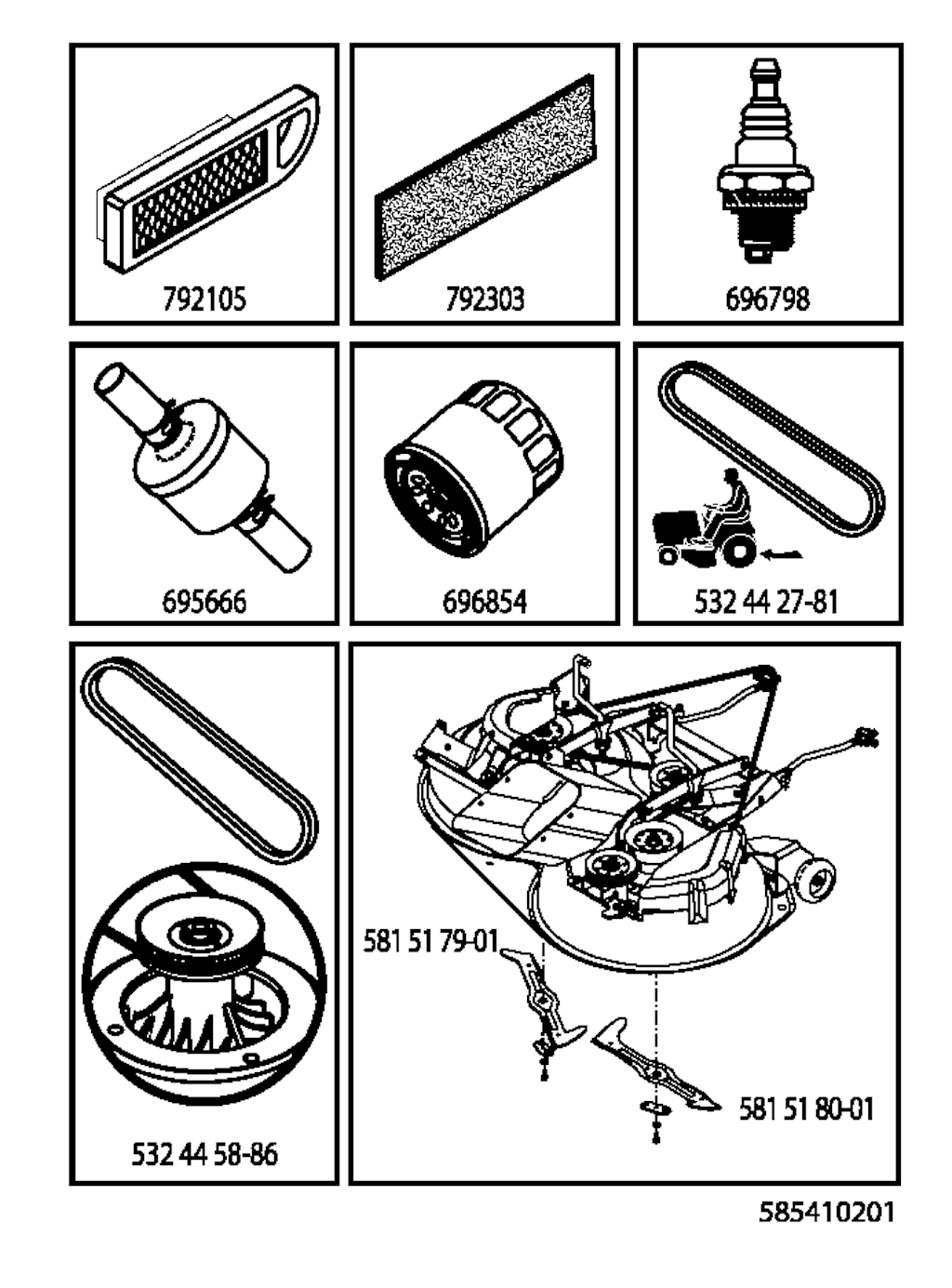 792105

792303

696798

695666

696854

532 44 27-81

532 44 58-86

581 51 79-01

581 51 80-01

585410201