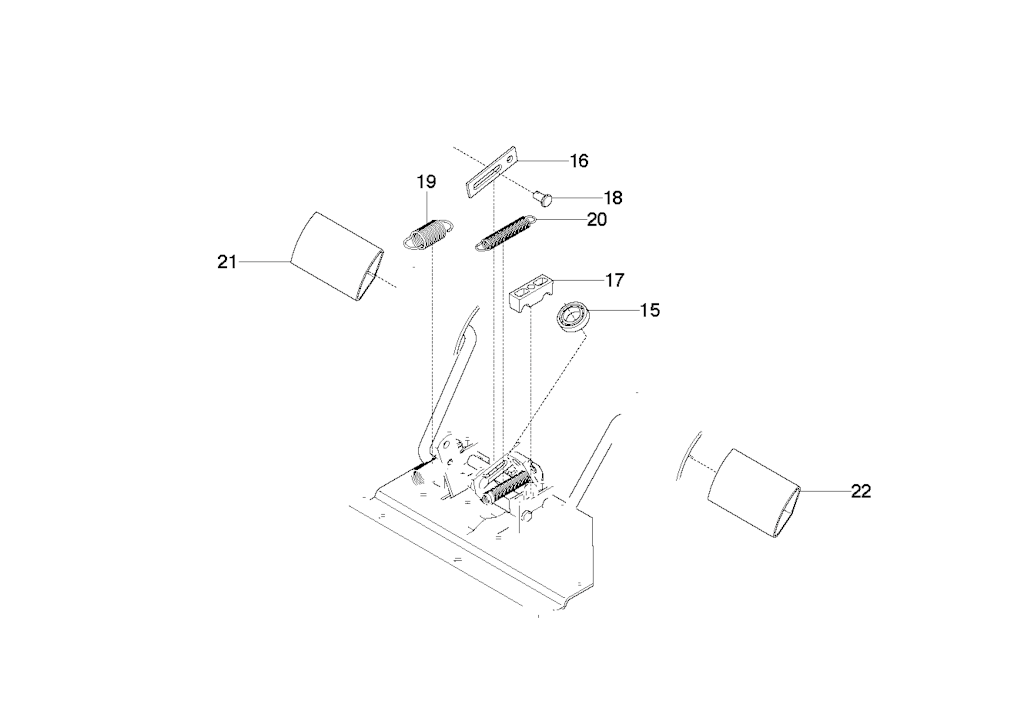 16
19
18
20
21
17
15
22