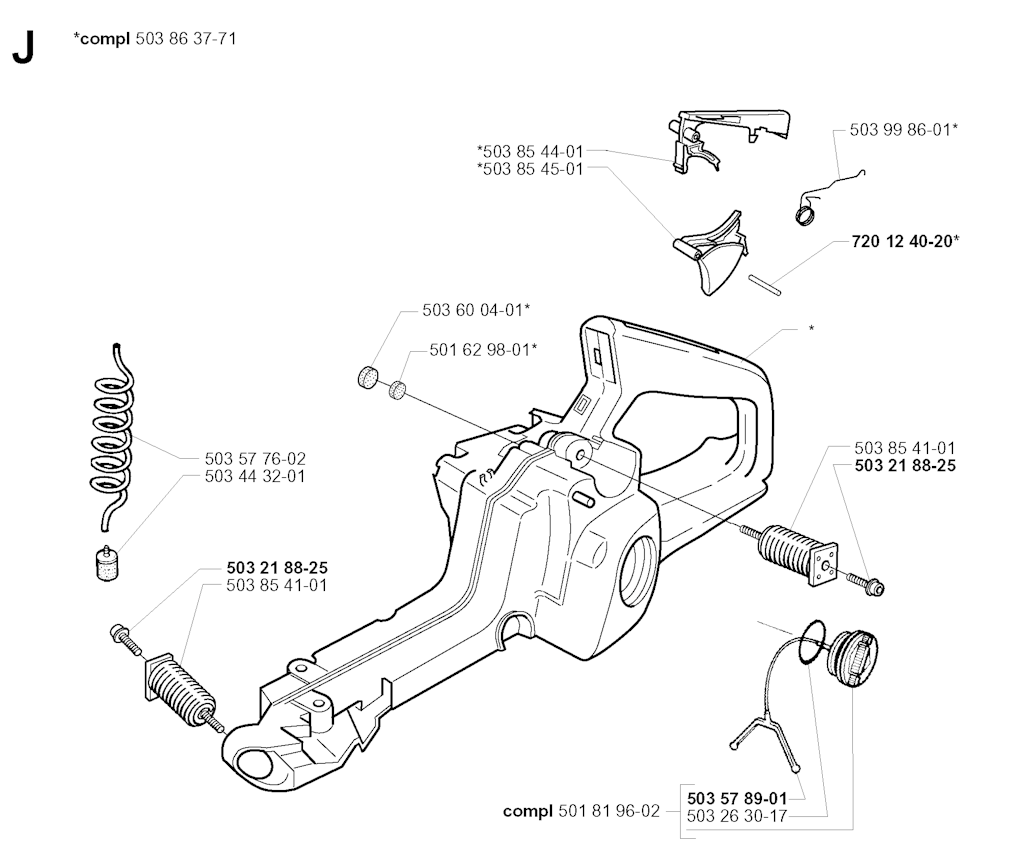 J *compl 503 86 37-71

*503 85 44-01
*503 85 45-01

503 99 86-01*

720 12 40-20*

503 60 04-01*
501 62 98-01*

*

503 57 76-02
503 44 32-01

503 85 41-01
503 21 88-25

503 21 88-25
503 85 41-01

compl 501 81 96-02
503 57 89-01
503 26 30-17