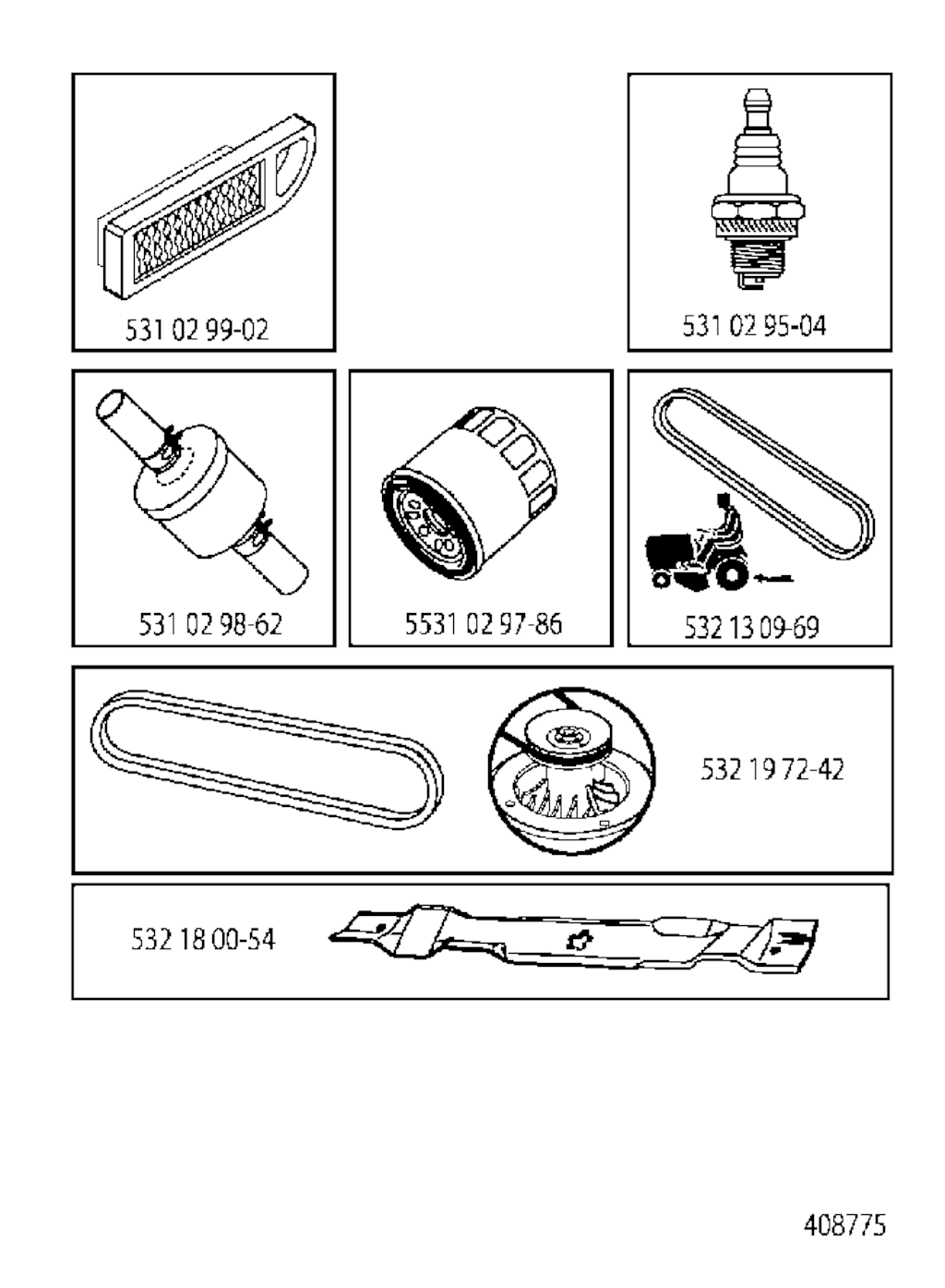 531 02 99-02

531 02 95-04

531 02 98-62

5531 02 97-86

532 13 09-69

532 19 72-42

532 18 00-54

408775