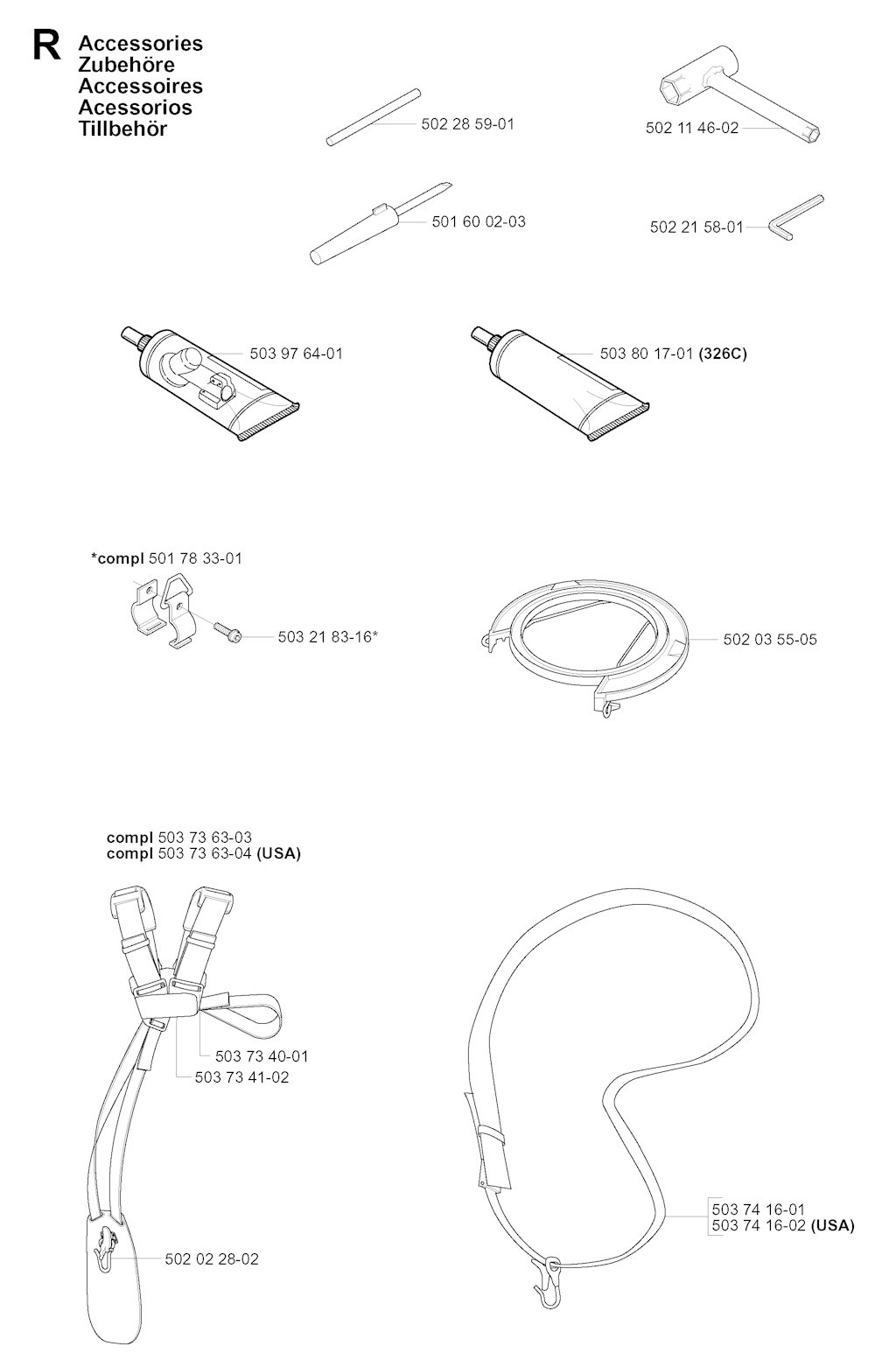 R Accessories
Zubehöre
Accessoires
Acessorios
Tillbehör

502 28 59-01

502 11 46-02

501 60 02-03

502 21 58-01

503 97 64-01

503 80 17-01 (326C)

*compl 501 78 33-01

503 21 83-16*

502 03 55-05

compl 503 73 63-03
compl 503 73 63-04 (USA)

503 73 40-01
503 73 41-02

502 02 28-02

503 74 16-01
503 74 16-02 (USA)