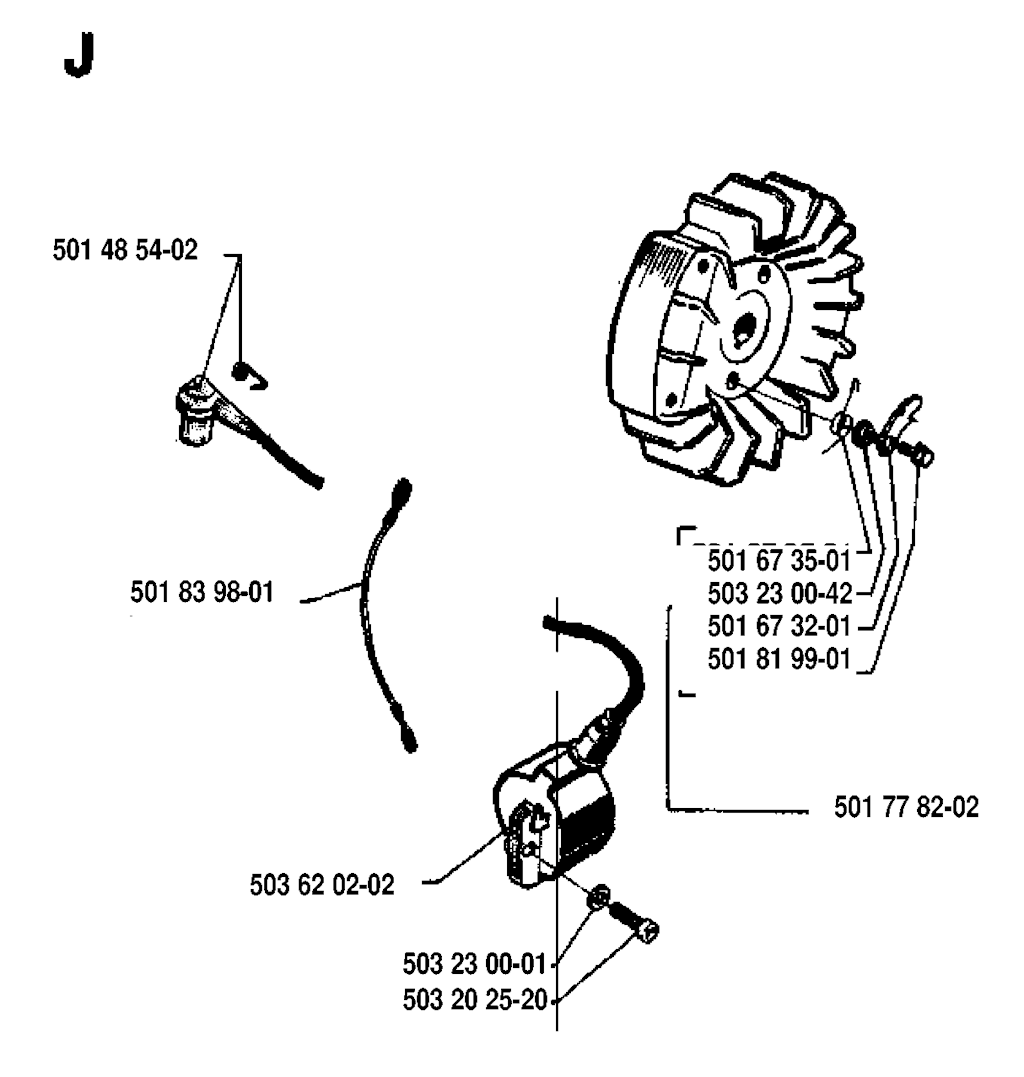 J

501 48 54-02

501 83 98-01

501 67 35-01
503 23 00-42
501 67 32-01
501 81 99-01

501 77 82-02

503 62 02-02

503 23 00-01
503 20 25-20