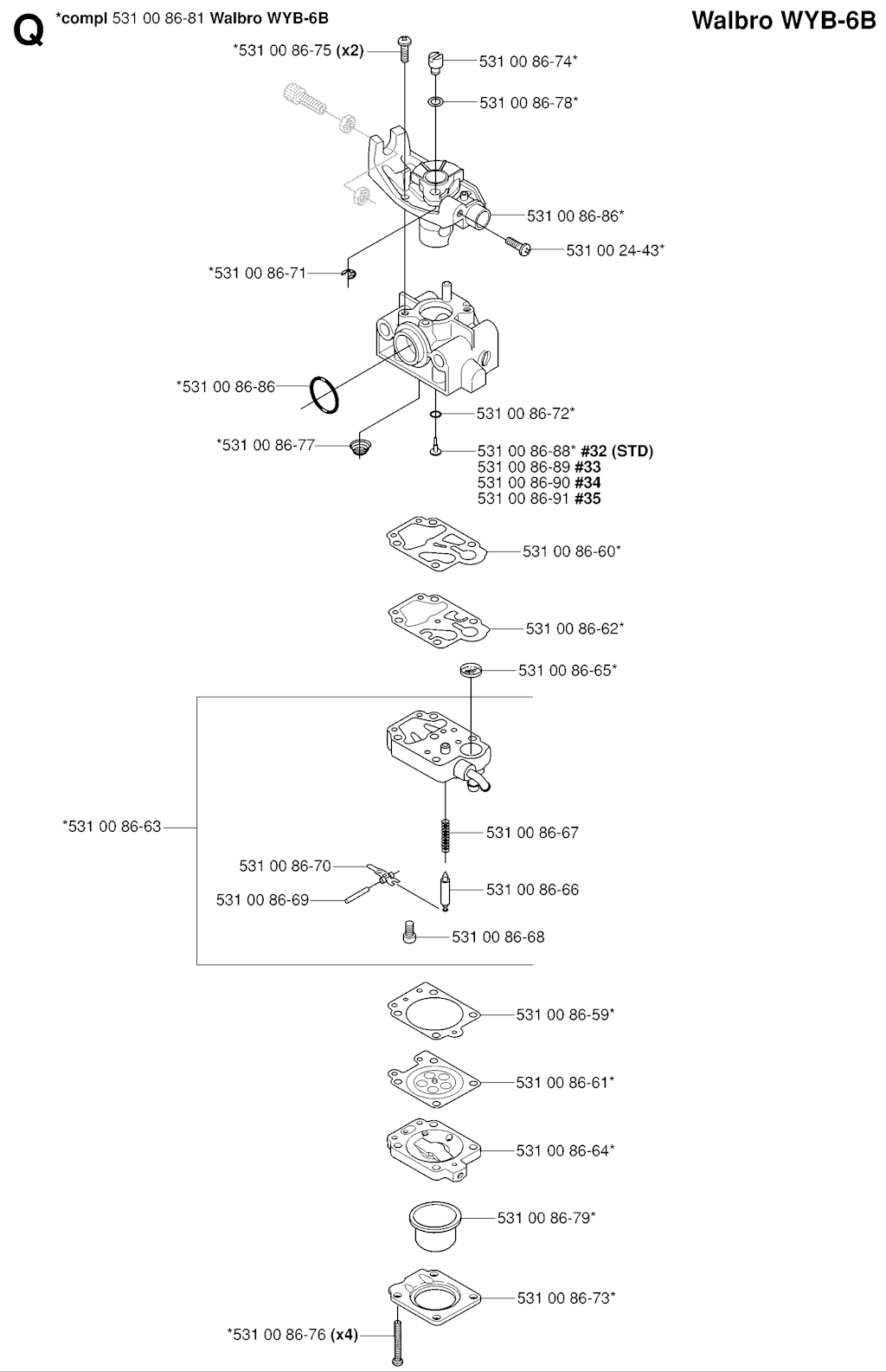 Q *compl 531 00 86-81 Walbro WYB-6B

Walbro WYB-6B

*531 00 86-75 (x2)

531 00 86-74*

531 00 86-78*

531 00 86-86*

531 00 24-43*

*531 00 86-71

*531 00 86-86

531 00 86-72*

*531 00 86-77

531 00 86-88* #32 (STD)
531 00 86-89 #33
531 00 86-90 #34
531 00 86-91 #35

531 00 86-60*

531 00 86-62*

531 00 86-65*

*531 00 86-63

531 00 86-67

531 00 86-70

531 00 86-69

531 00 86-66

531 00 86-68

531 00 86-59*

531 00 86-61*

531 00 86-64*

531 00 86-79*

531 00 86-73*

*531 00 86-76 (x4)