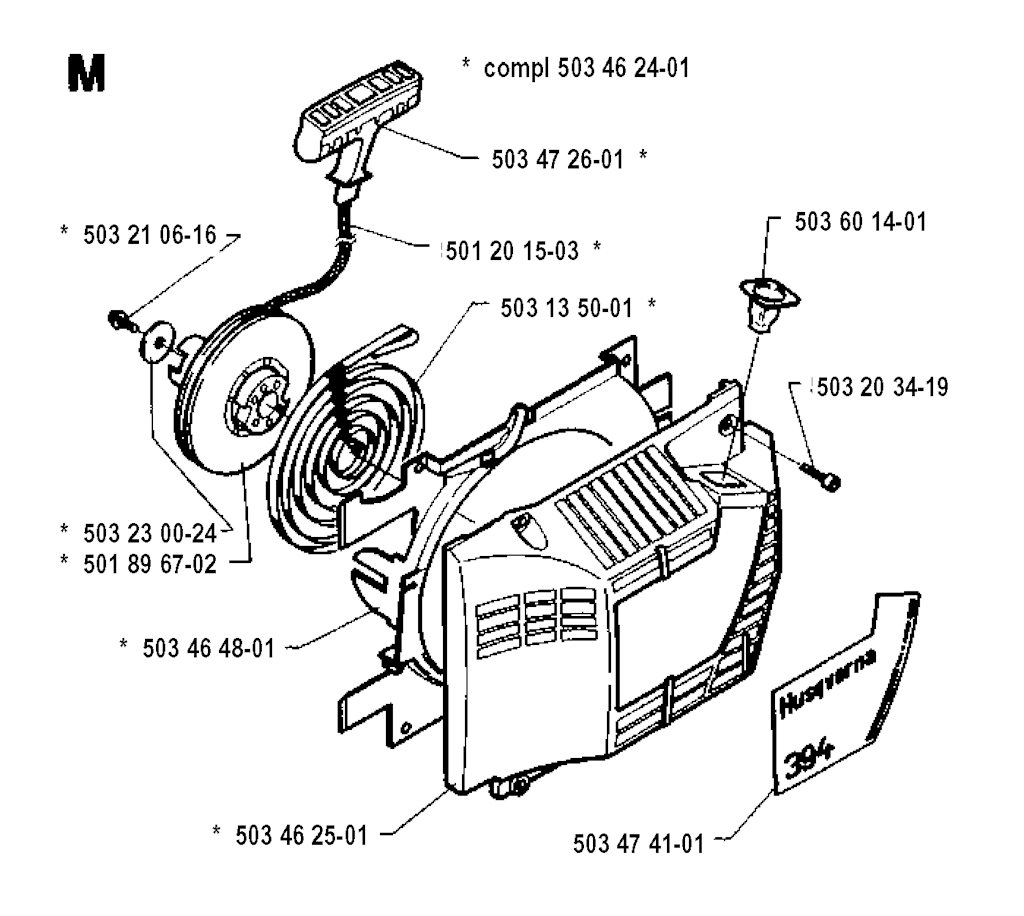 M

* compl 503 46 24-01

503 47 26-01 *

* 503 21 06-16

501 20 15-03 *

503 60 14-01

503 13 50-01 *

503 20 34-19

* 503 23 00-24

* 501 89 67-02

* 503 46 48-01

Husqvarna

394

* 503 46 25-01

503 47 41-01