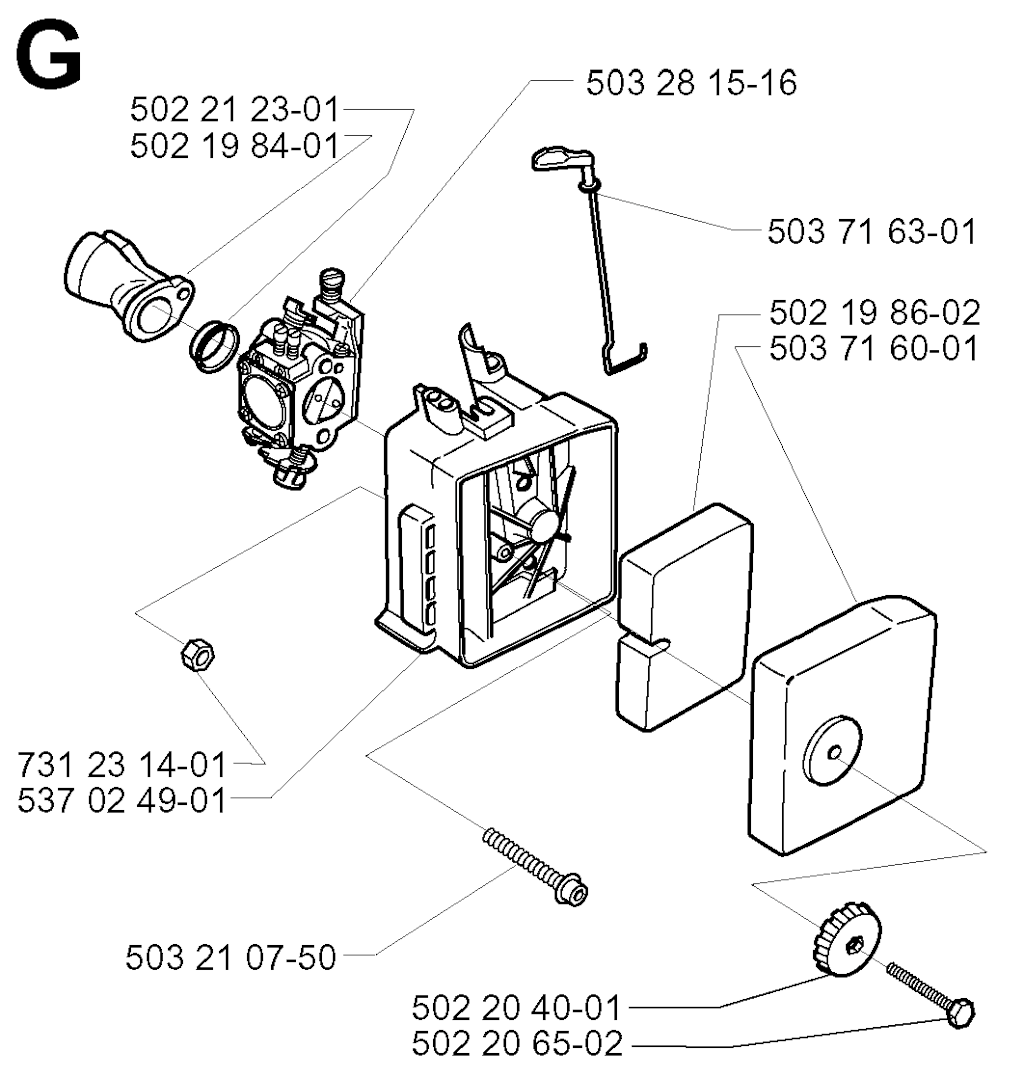 G

502 21 23-01
502 19 84-01

503 28 15-16

503 71 63-01

502 19 86-02
503 71 60-01

731 23 14-01
537 02 49-01

503 21 07-50

502 20 40-01
502 20 65-02