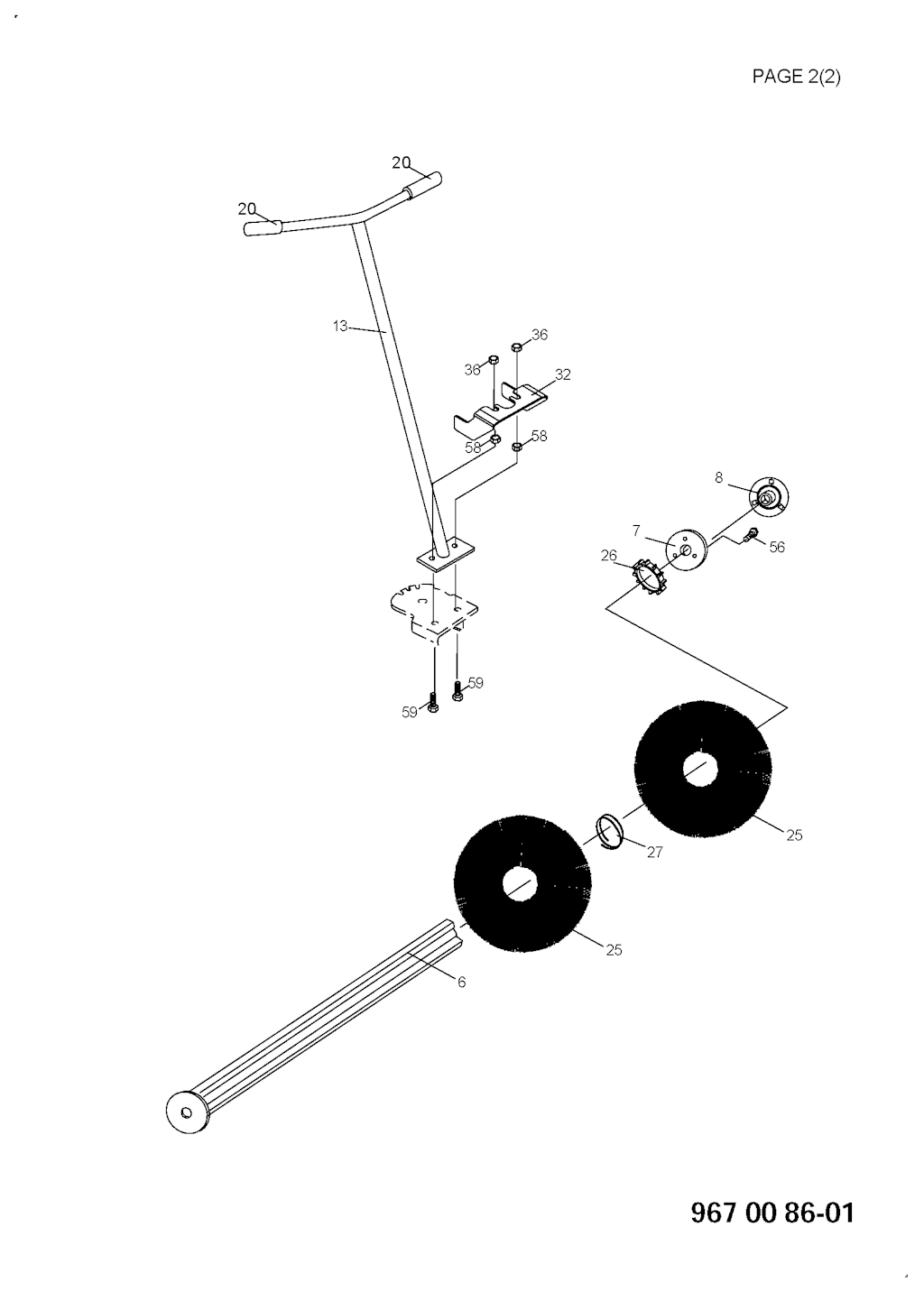 PAGE 2(2)

20
20
13
36
36
32
58
58
8
7
56
26
59
59
25
27
25
6

967 00 86-01