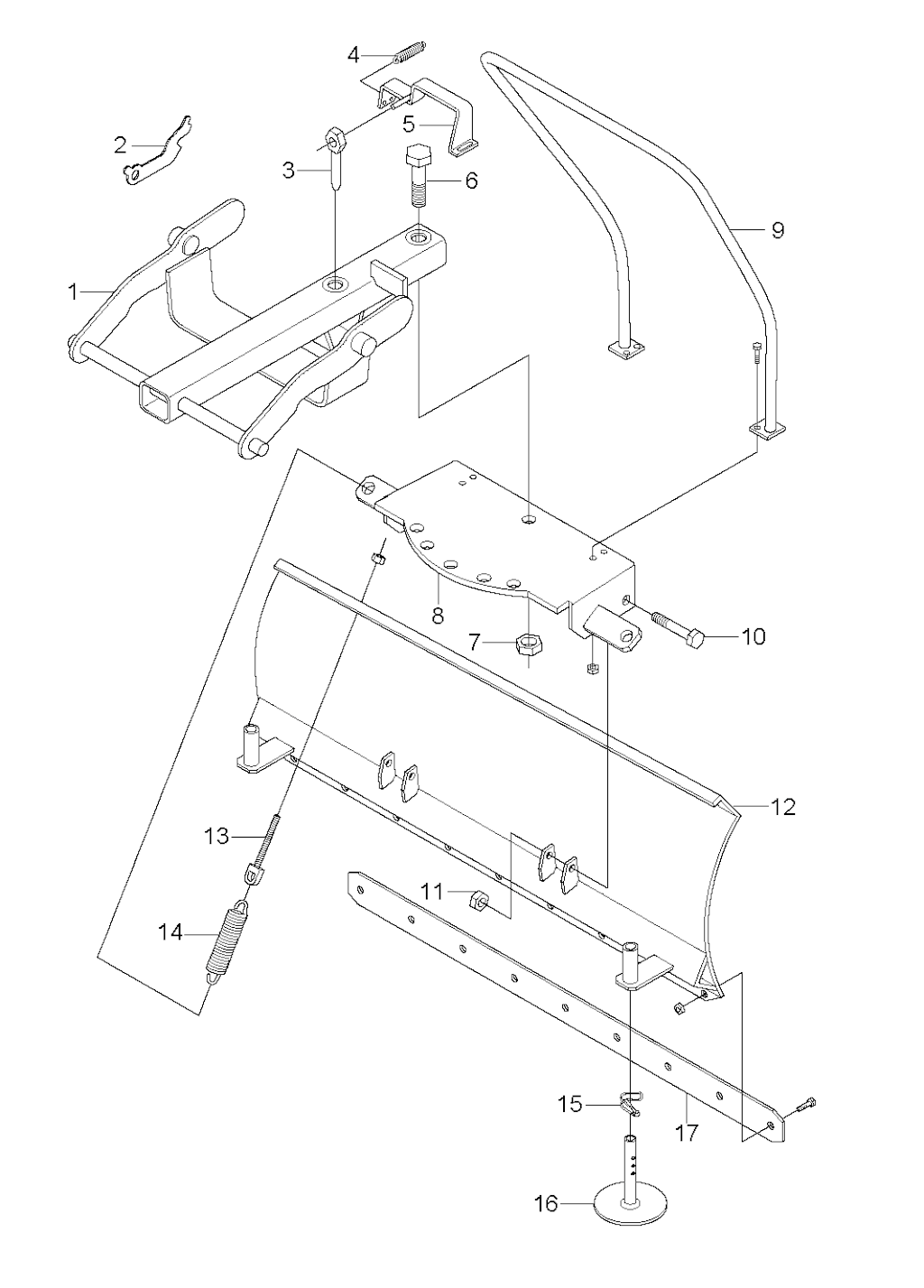 4
2
5
3
6
9
1
8
7
10
12
13
11
14
15
17
16