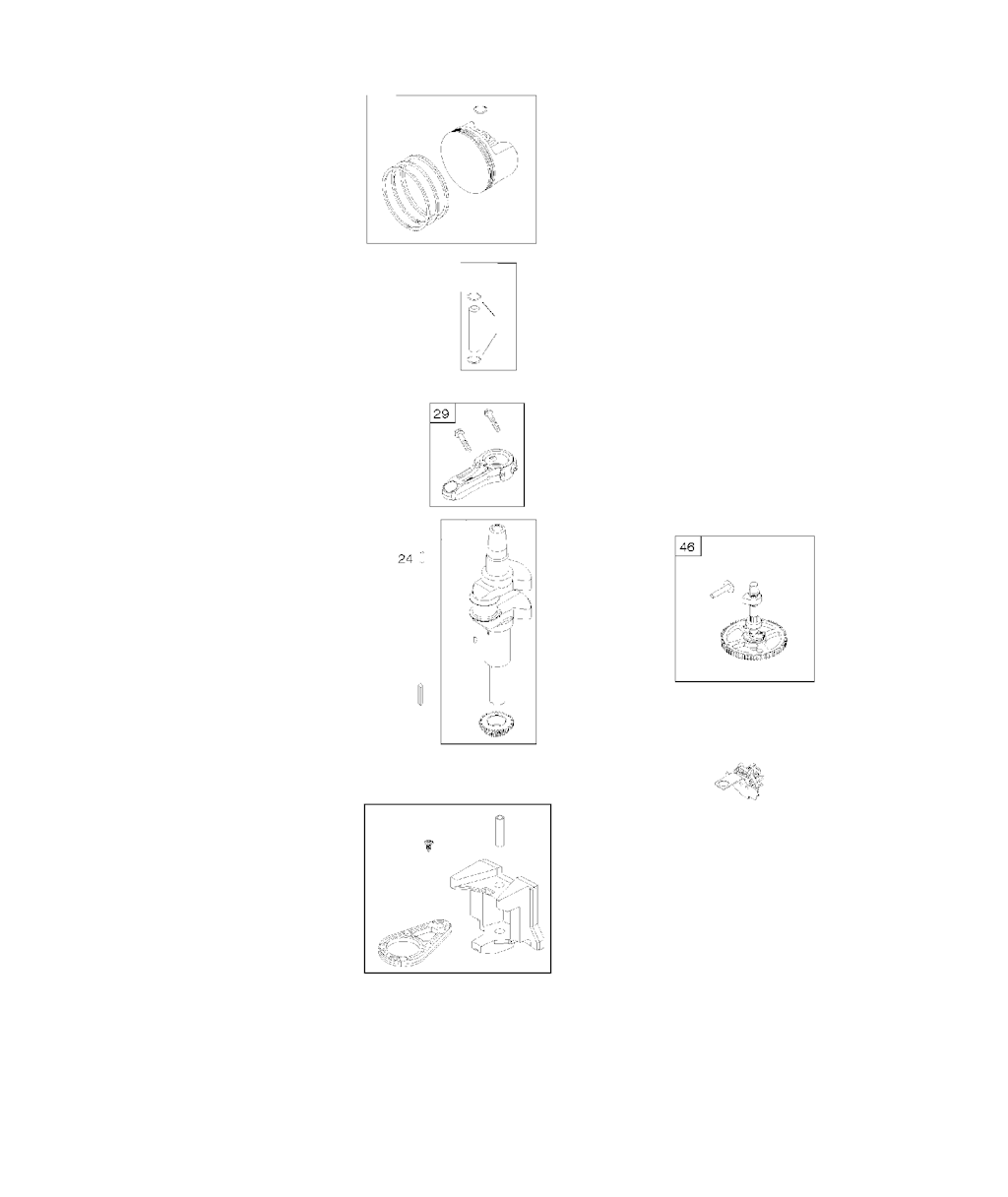 29

24

46