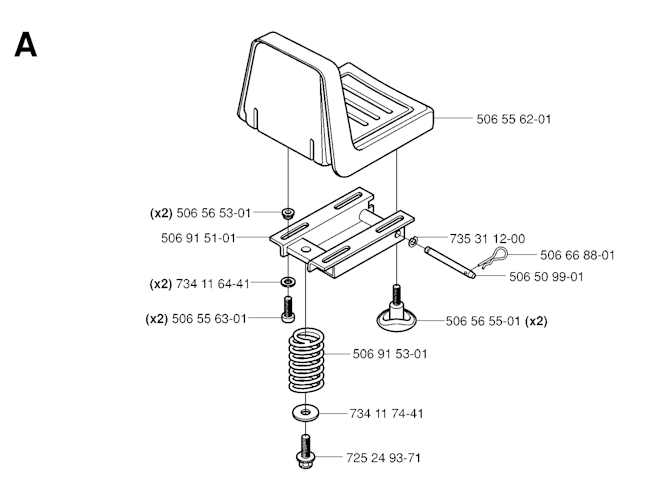 A

506 55 62-01

(x2) 506 56 53-01

506 91 51-01

735 31 12-00

506 66 88-01

506 50 99-01

(x2) 734 11 64-41

(x2) 506 55 63-01

506 56 55-01 (x2)

506 91 53-01

734 11 74-41

725 24 93-71