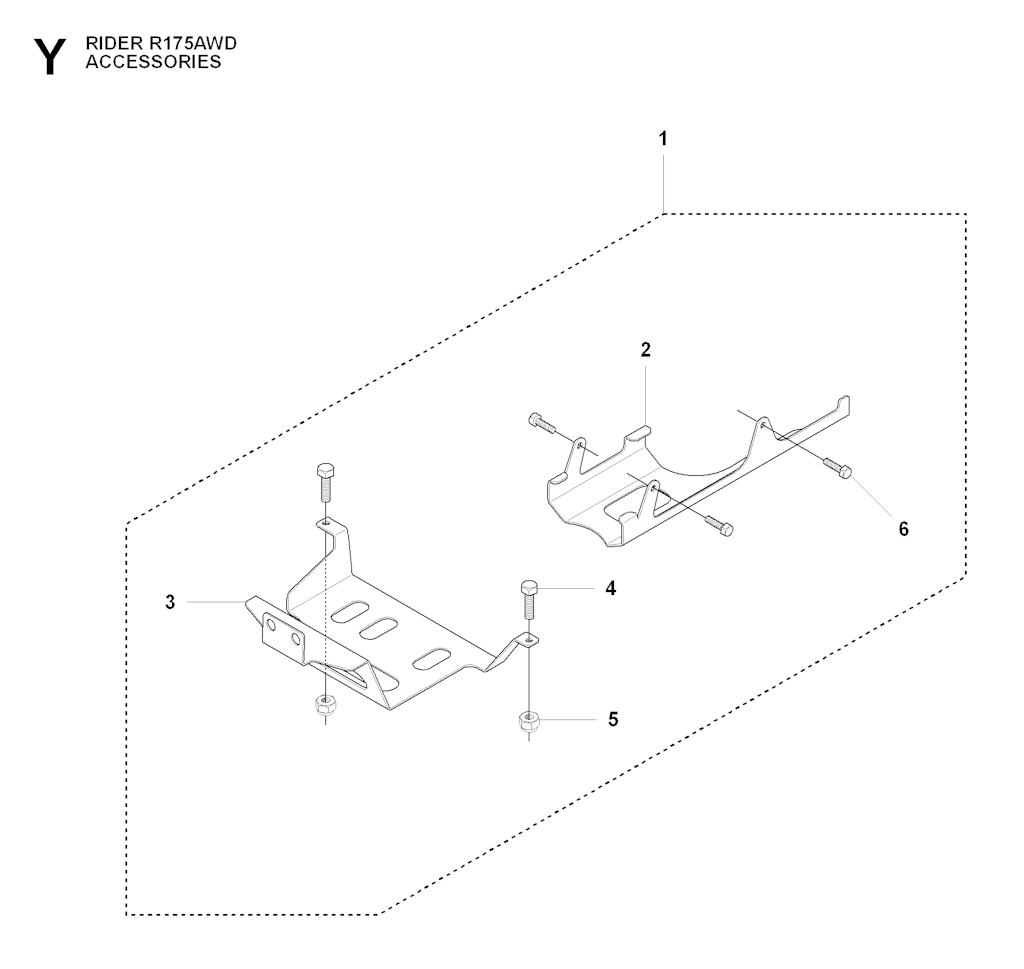 Y RIDER R175AWD ACCESSORIES

1

2

6

3

4

5