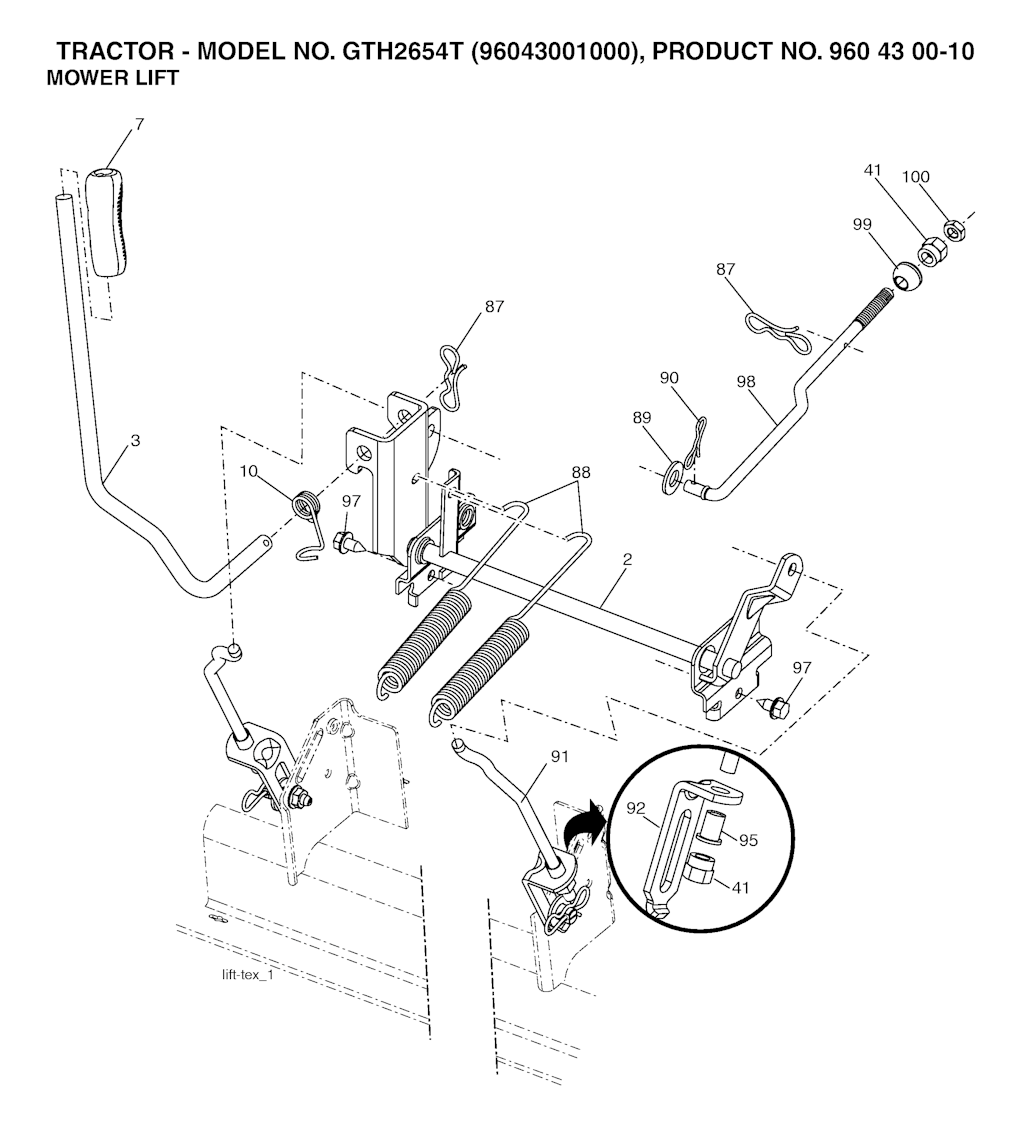 TRACTOR - MODEL NO. GTH2654T (96043001000), PRODUCT NO. 960 43 00-10
MOWER LIFT

7
41
100
99
87
87
90
98
89
3
10
97
88
2
97
91
92
95
41
lift-tex_1