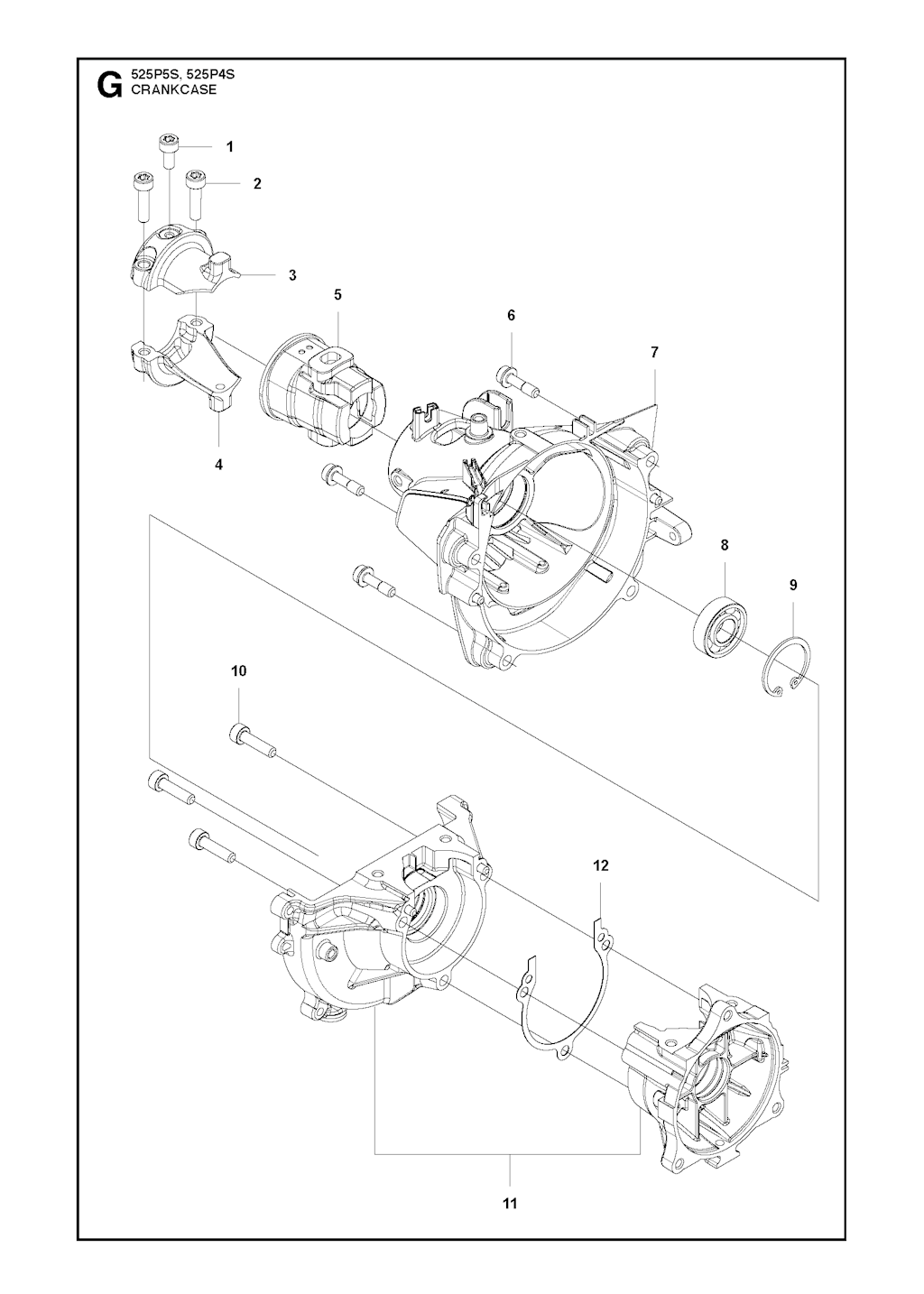 G 525P5S, 525P4S
CRANKCASE

1
2
3
5
6
7
4
8
9
10
12
11