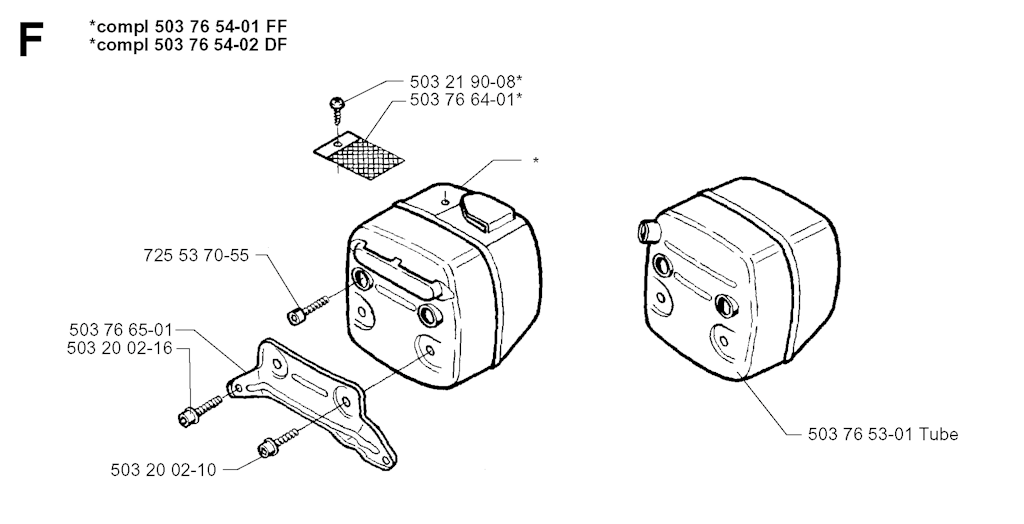 F
*compl 503 76 54-01 FF
*compl 503 76 54-02 DF

503 21 90-08*
503 76 64-01*
*
725 53 70-55
503 76 65-01
503 20 02-16
503 20 02-10
503 76 53-01 Tube