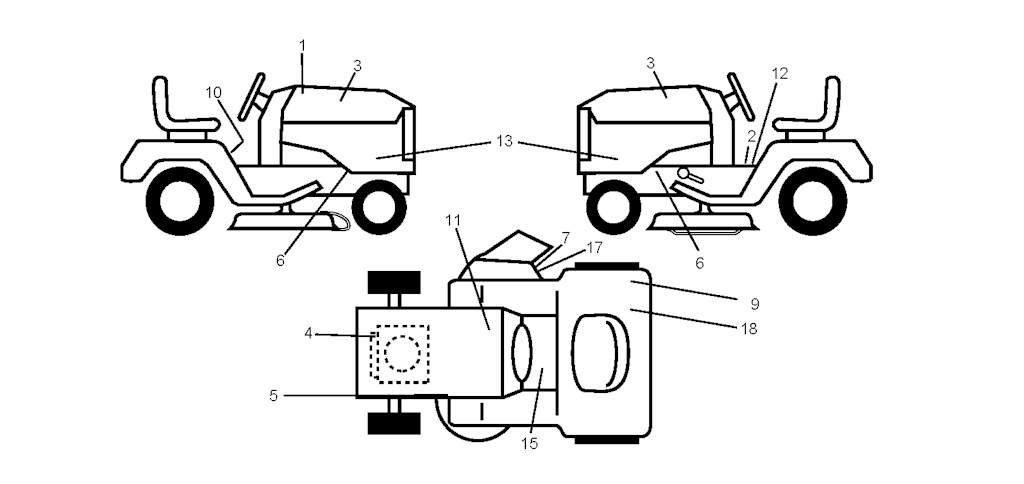 1
3
10
13
6
3
12
2
6
11
7
17
9
18
4
5
15