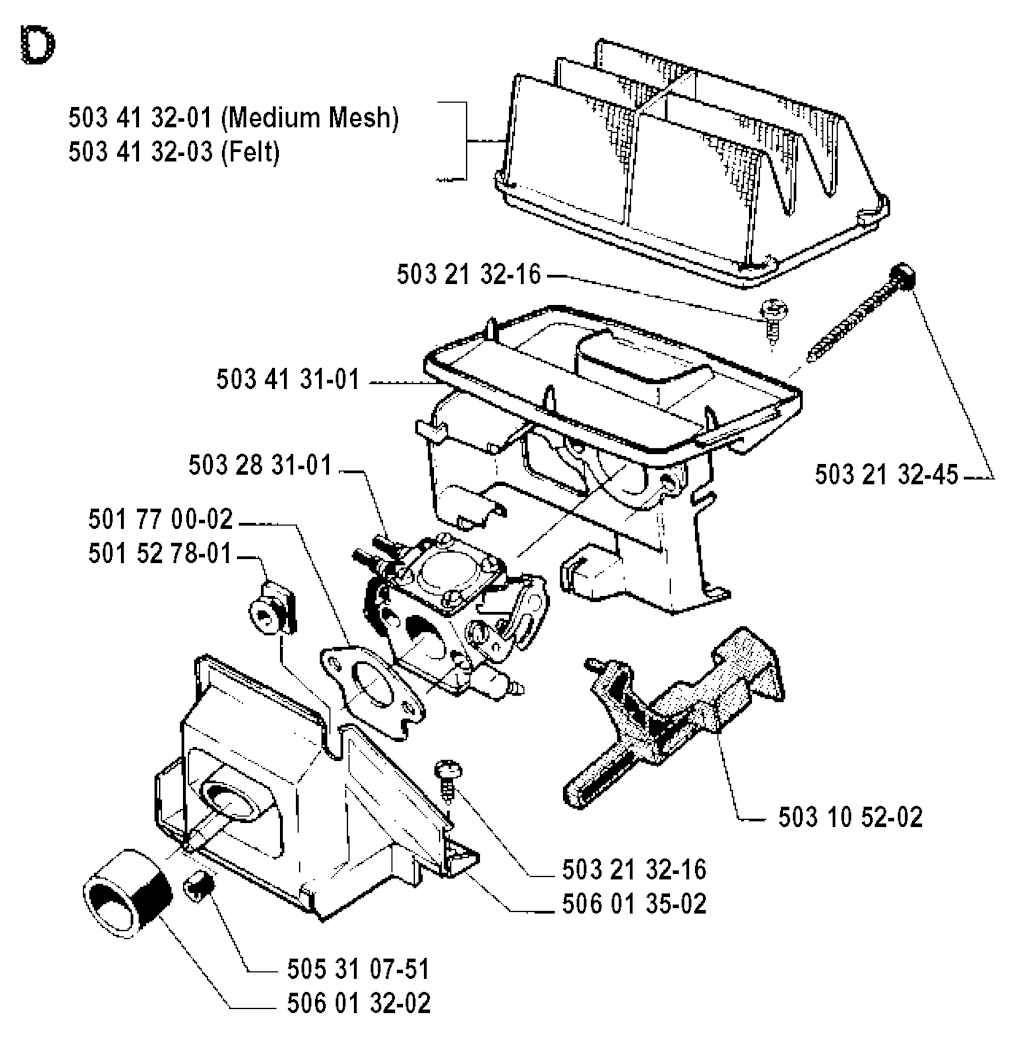 D

503 41 32-01 (Medium Mesh)
503 41 32-03 (Felt)

503 21 32-16

503 41 31-01

503 21 32-45

503 28 31-01

501 77 00-02

501 52 78-01

503 10 52-02

503 21 32-16

506 01 35-02

505 31 07-51

506 01 32-02