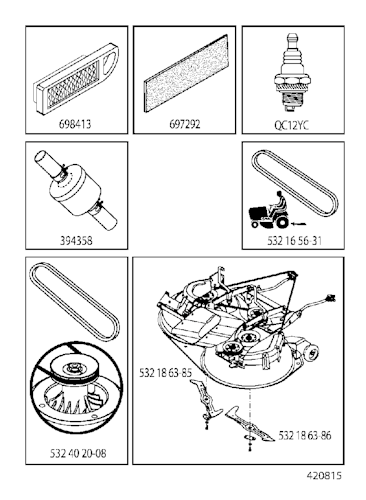 698413

697292

QC12YC

394358

532 16 56-31

532 40 20-08

532 18 63-85

532 18 63-86

420815