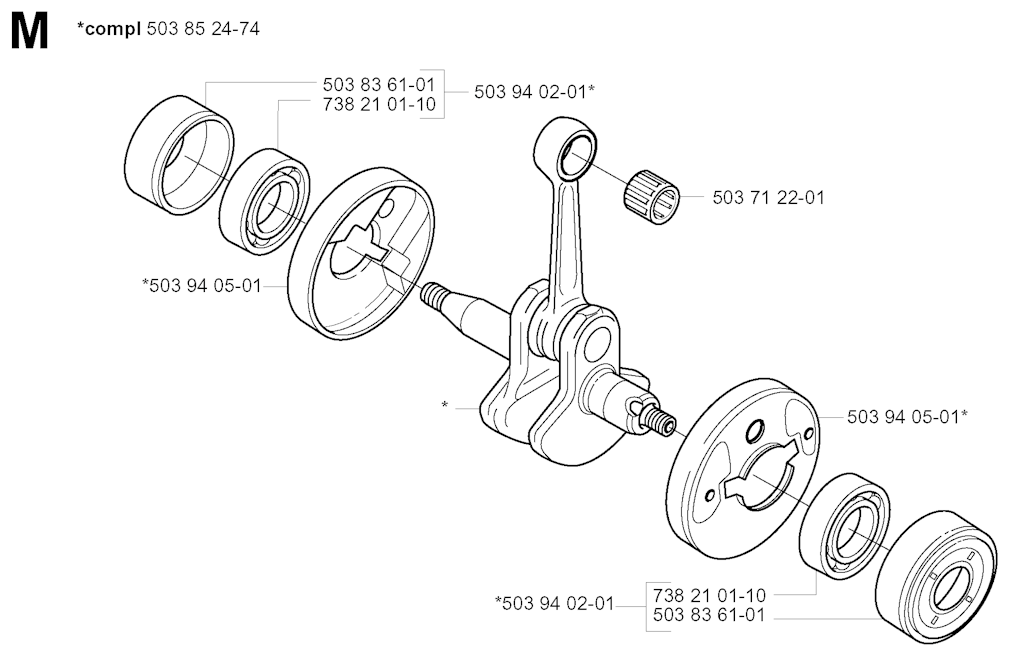 M *compl 503 85 24-74

503 83 61-01
738 21 01-10
503 94 02-01*

503 71 22-01

*503 94 05-01

*

503 94 05-01*

*503 94 02-01
738 21 01-10
503 83 61-01