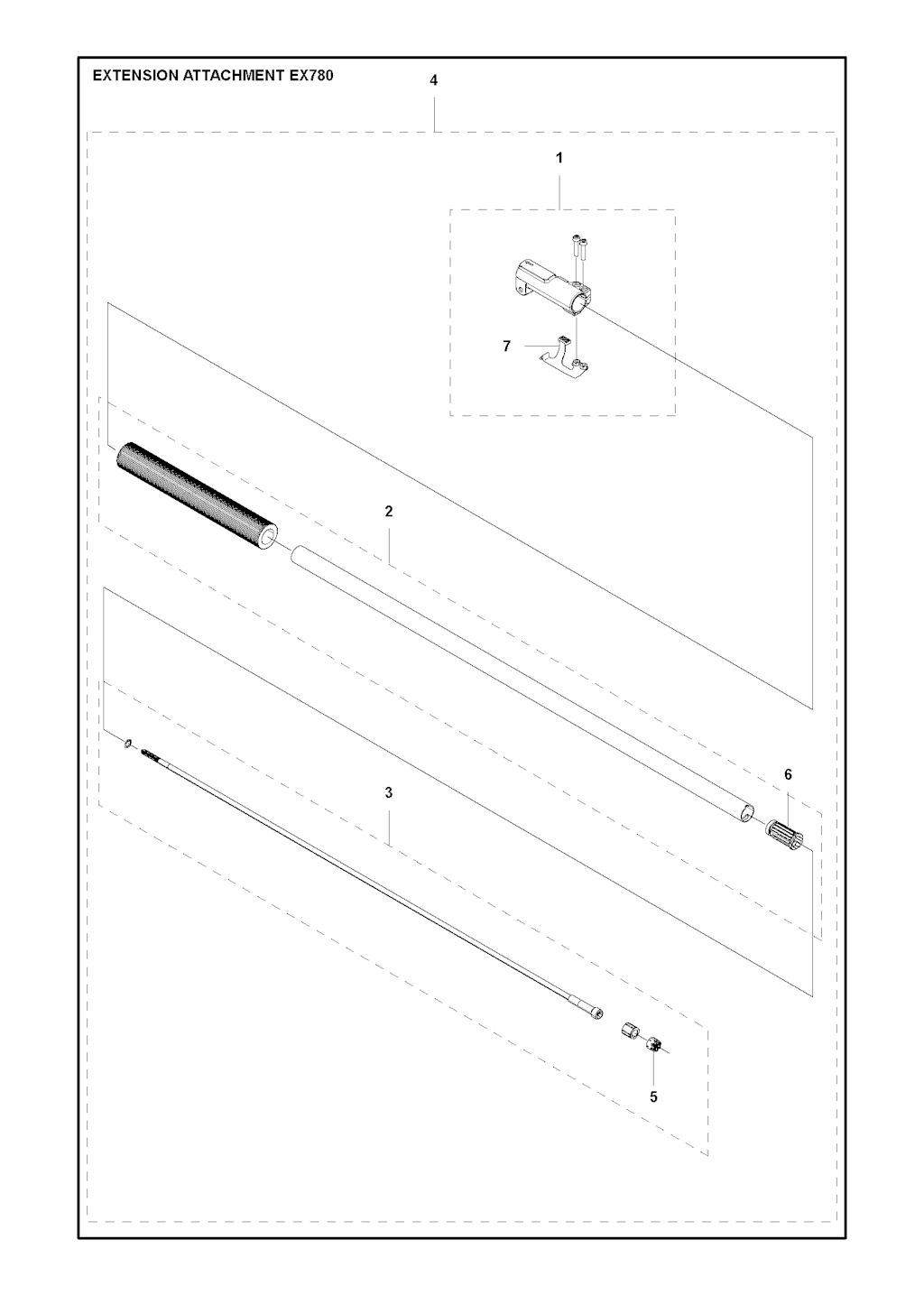 EXTENSION ATTACHMENT EX780

4

1

7

2

6

3

5