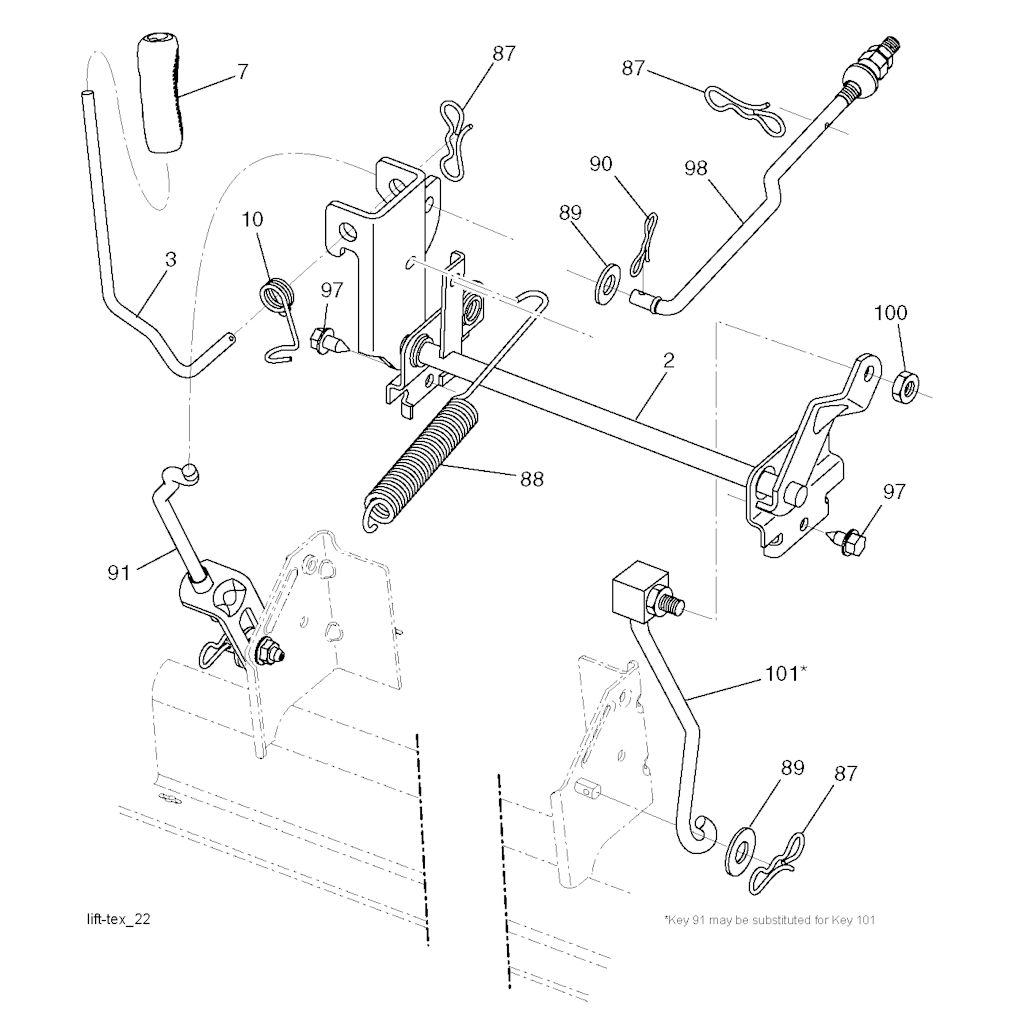 7
87
87
90
98
89
10
3
97
100
2
88
97
91
101*
89
87
lift-tex_22
*Key 91 may be substituted for Key 101