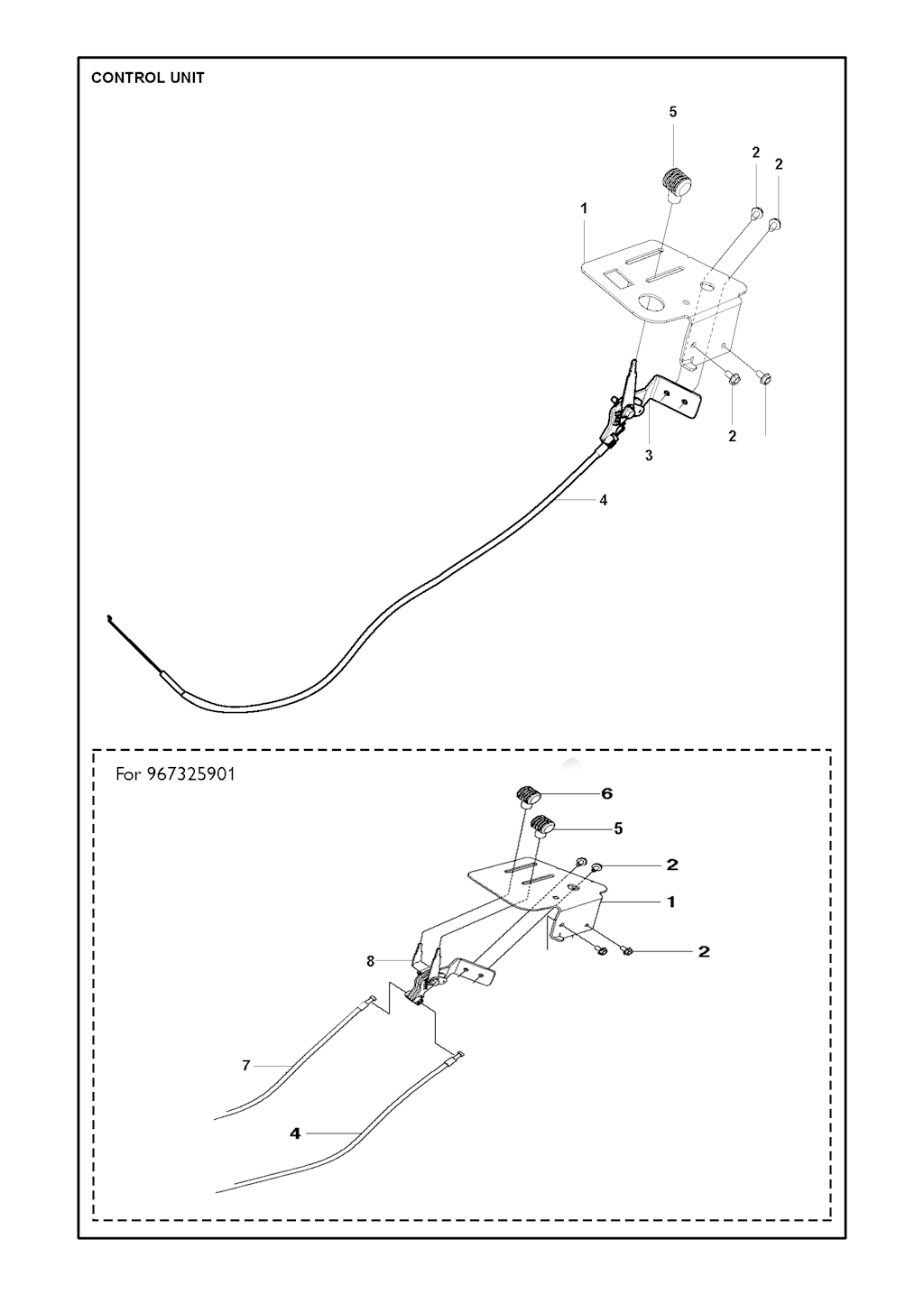 CONTROL UNIT

5
2
2
1
2
3
4

For 967325901

6
5
2
1
2
8
7
4