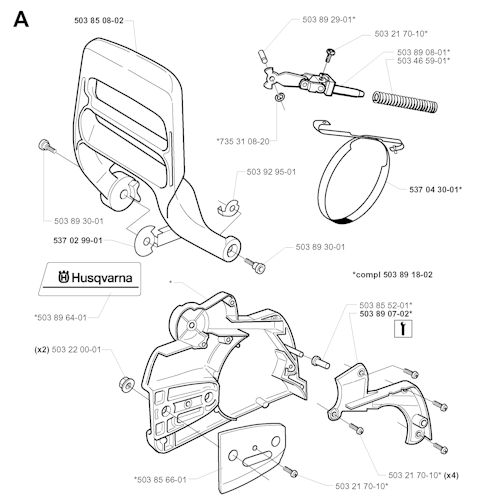 A

503 85 08-02

503 89 29-01*

503 21 70-10*

503 89 08-01*
503 46 59-01*

*735 31 08-20

503 92 95-01

537 04 30-01*

503 89 30-01

537 02 99-01

503 89 30-01

Husqvarna

*compl 503 89 18-02

*503 89 64-01

*

503 85 52-01*
503 89 07-02*

(x2) 503 22 00-01

*503 85 66-01

503 21 70-10* (x4)

503 21 70-10*