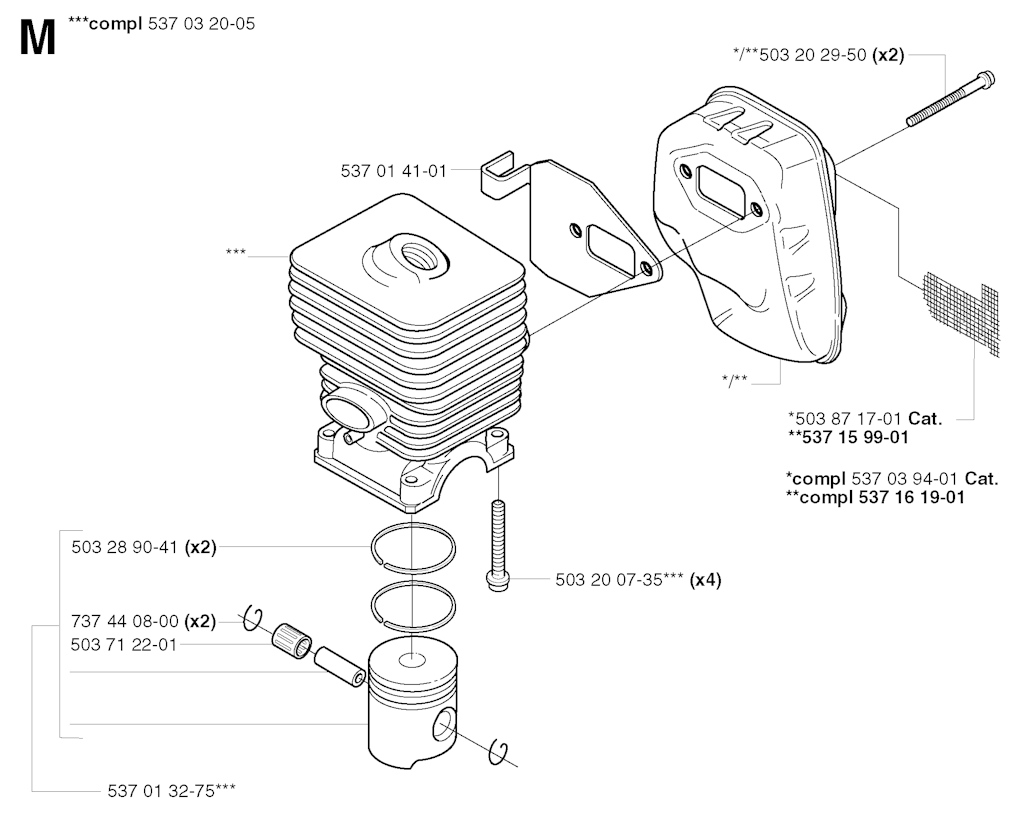 M ***compl 537 03 20-05

*/**503 20 29-50 (x2)

537 01 41-01

***

*/**

*503 87 17-01 Cat.
**537 15 99-01

*compl 537 03 94-01 Cat.
**compl 537 16 19-01

503 28 90-41 (x2)

503 20 07-35*** (x4)

737 44 08-00 (x2)
503 71 22-01

537 01 32-75***