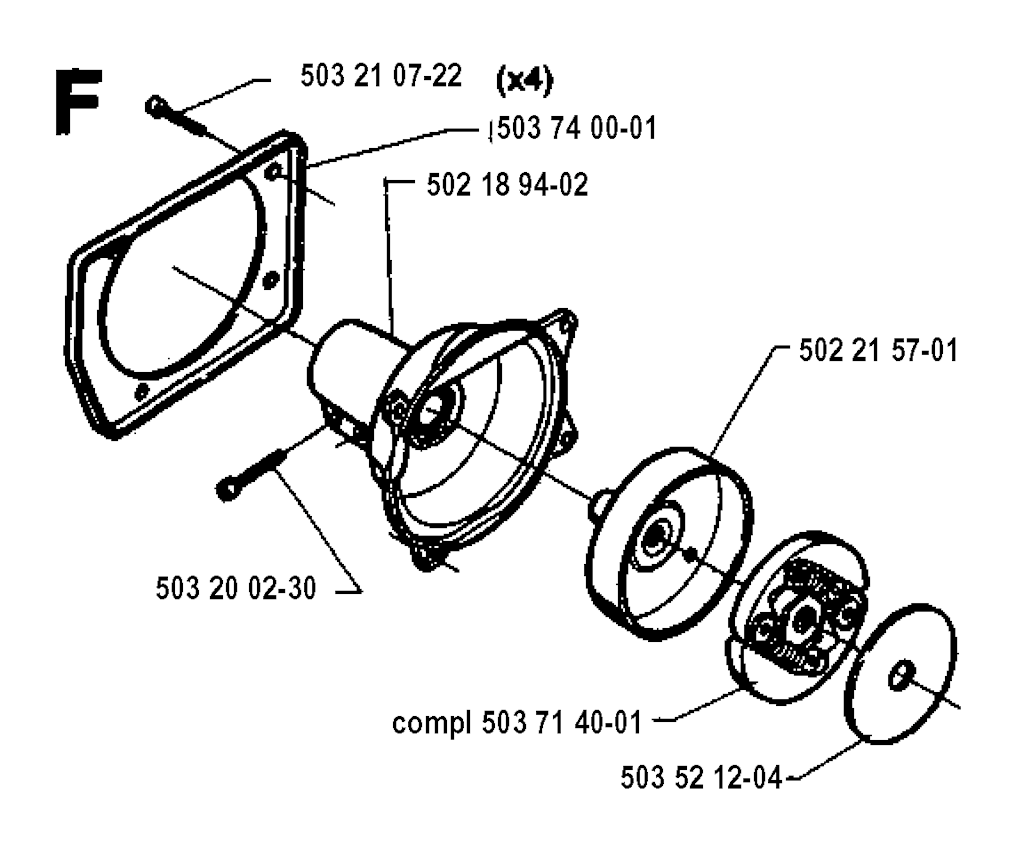 F

503 21 07-22 (x4)

503 74 00-01

502 18 94-02

502 21 57-01

503 20 02-30

compl 503 71 40-01

503 52 12-04