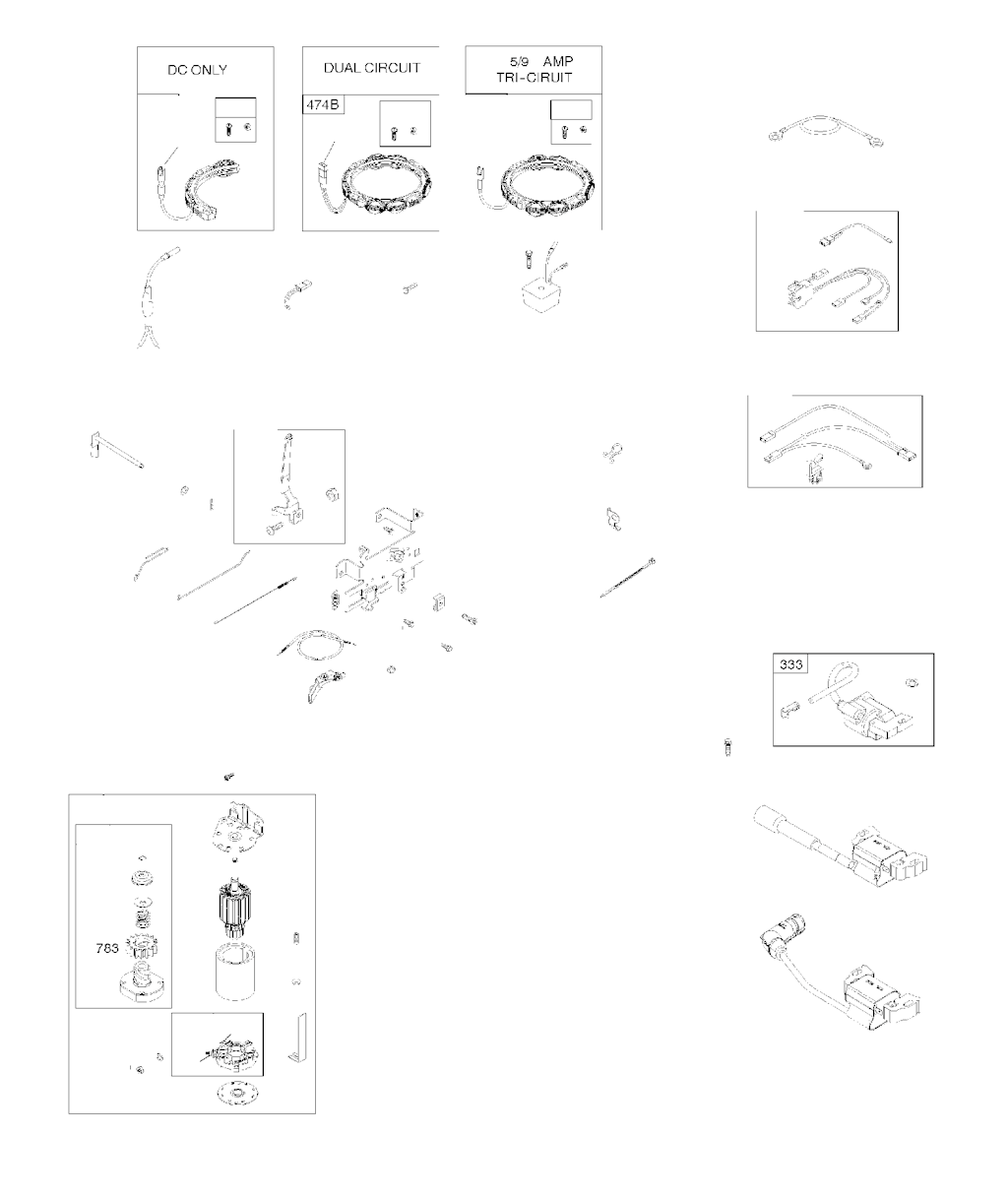 DC ONLY

DUAL CIRCUIT

474B

5/9 AMP
TRI-CIRUIT

333

783