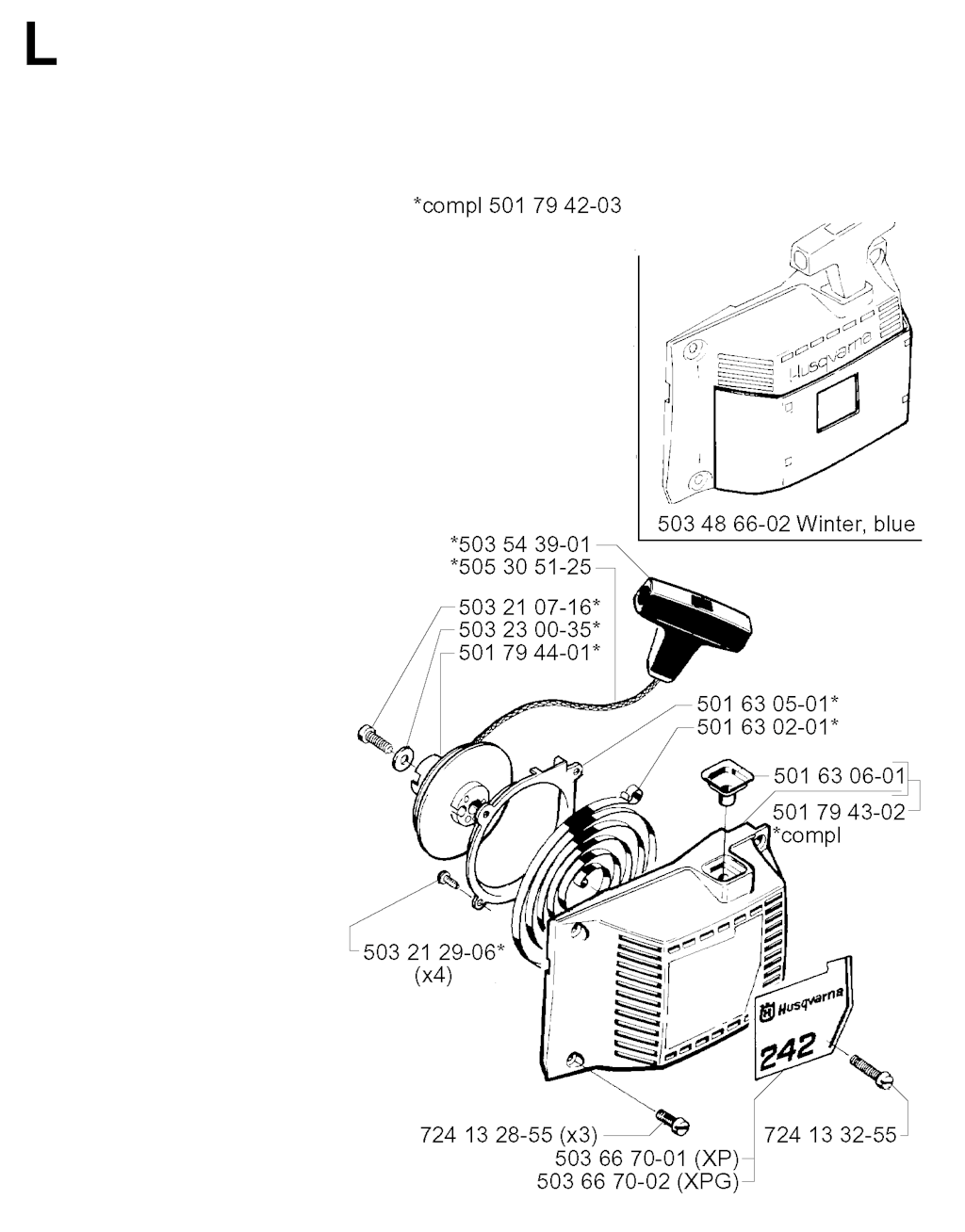 L

*compl 501 79 42-03

Husqvarna

503 48 66-02 Winter, blue

*503 54 39-01
*505 30 51-25

503 21 07-16*
503 23 00-35*
501 79 44-01*

501 63 05-01*
501 63 02-01*

501 63 06-01
501 79 43-02
*compl

503 21 29-06*
(x4)

Husqvarna
242

724 13 28-55 (x3)
503 66 70-01 (XP)
503 66 70-02 (XPG)

724 13 32-55